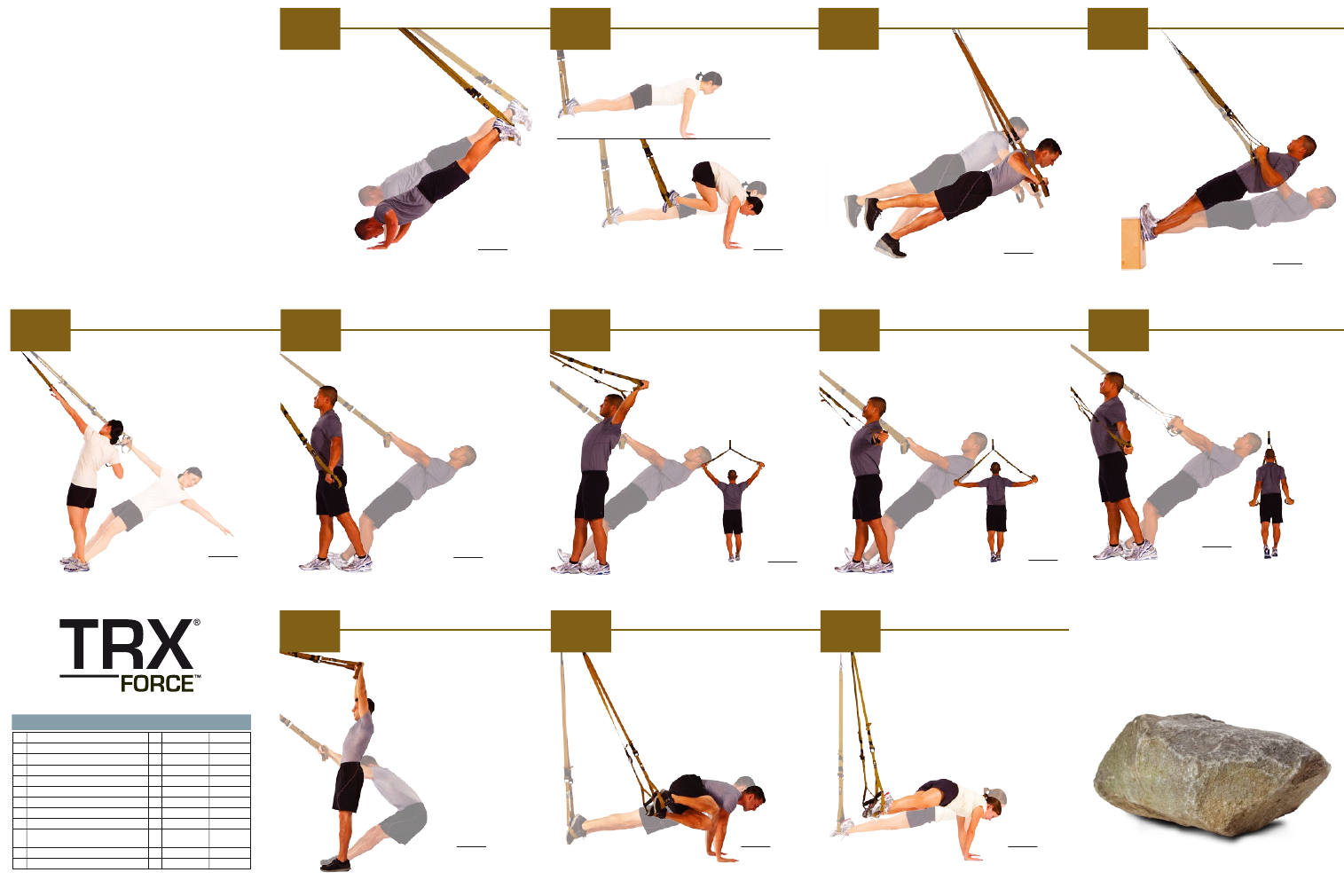 TRX®
FORCE™