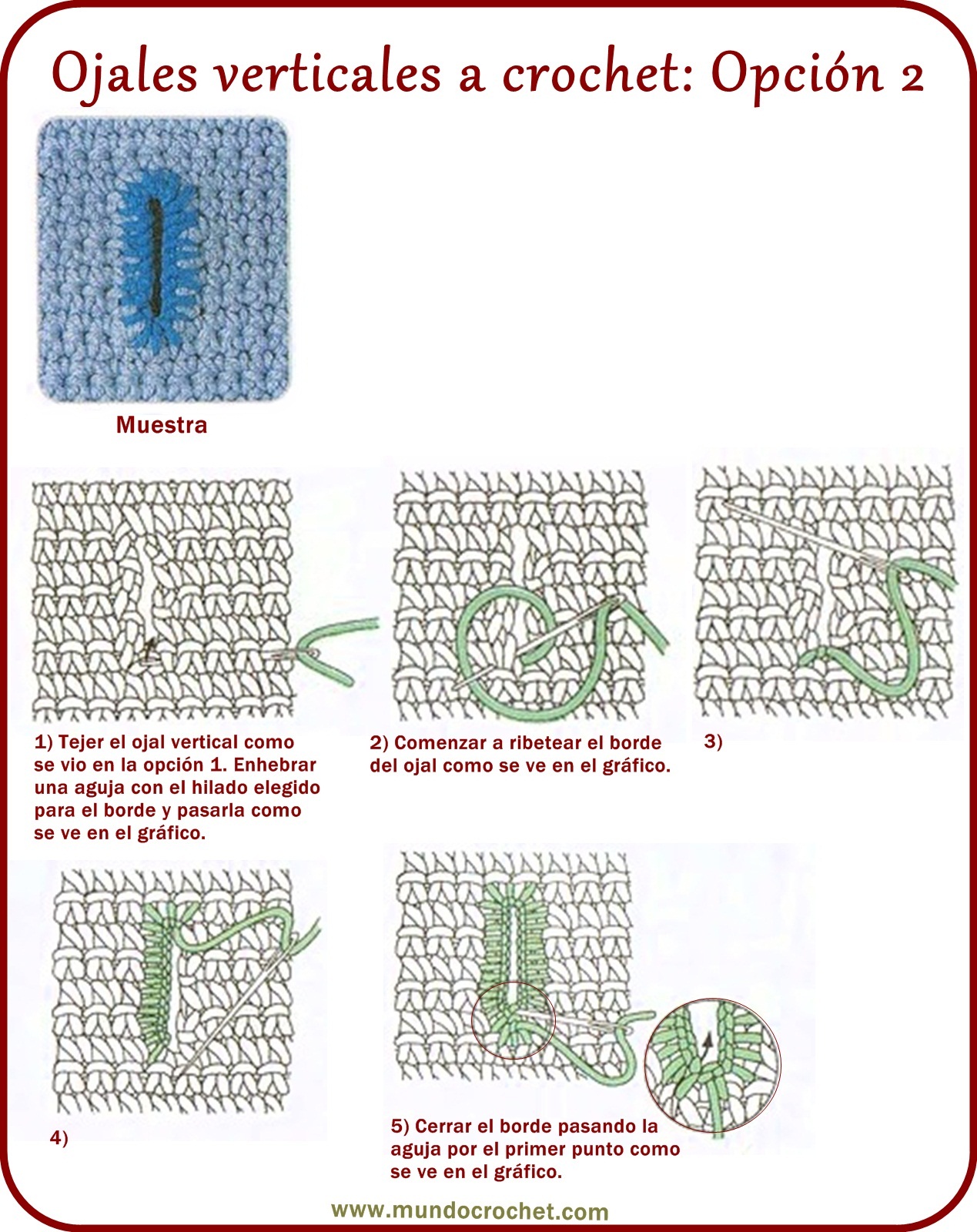 Ojales verticales a crochet: Opción 2

Muestra

1) Tejer el ojal vertical como se vio en la opción 1. Enhebrar una aguja con el hilado elegido para el borde y pasarla como se ve en el gráfico.

2) Comenzar a ribetear el borde del ojal como se ve en el gráfico.

3)

4)

5) Cerrar el borde pasando la aguja por el primer punto como se ve en el gráfico.

www.mundocrochet.com