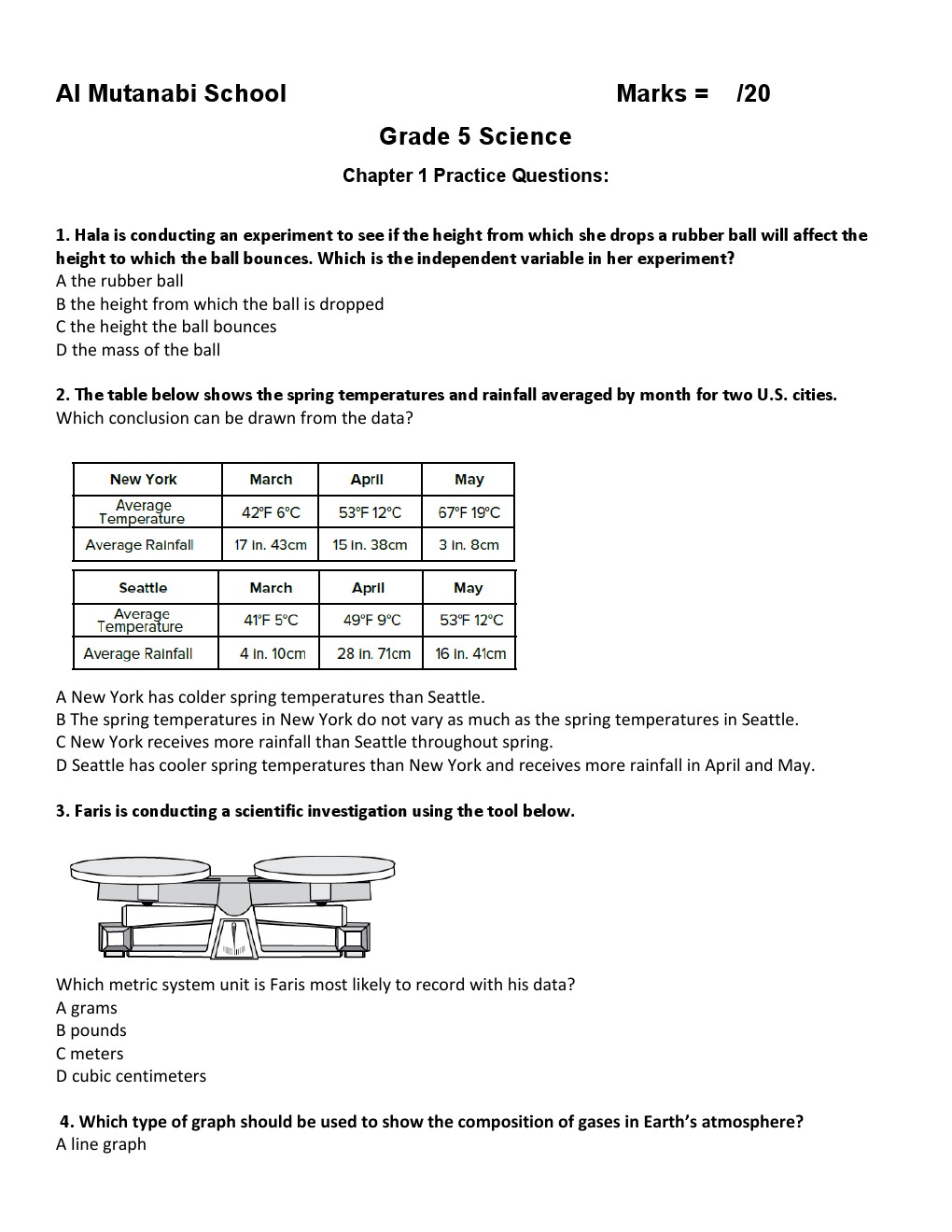 Al Mutanabi School Marks = /20

Grade 5 Science

Chapter 1 Practice Questions:

1. Hala is conducting an experiment to see if the height from which she drops a rubber ball will affect the height to which the ball bounces. Which is the independent variable in her experiment?
A the rubber ball
B the height from which the ball is dropped
C the height the ball bounces
D the mass of the ball

2. The table below shows the spring temperatures and rainfall averaged by month for two U.S. cities. Which conclusion can be drawn from the data?

| New York | March | April | May |
|---|---|---|---|
| Average Temperature | 42°F 6°C | 53°F 12°C | 67°F 19°C |
| Average Rainfall | 17 in. 43cm | 15 in. 38cm | 3 in. 8cm |

| Seattle | March | April | May |
|---|---|---|---|
| Average Temperature | 41°F 5°C | 49°F 9°C | 53°F 12°C |
| Average Rainfall | 4 in. 10cm | 28 in. 71cm | 16 in. 41cm |

A New York has colder spring temperatures than Seattle.
B The spring temperatures in New York do not vary as much as the spring temperatures in Seattle.
C New York receives more rainfall than Seattle throughout spring.
D Seattle has cooler spring temperatures than New York and receives more rainfall in April and May.

3. Faris is conducting a scientific investigation using the tool below.

Which metric system unit is Faris most likely to record with his data?
A grams
B pounds
C meters
D cubic centimeters

4. Which type of graph should be used to show the composition of gases in Earth's atmosphere?
A line graph