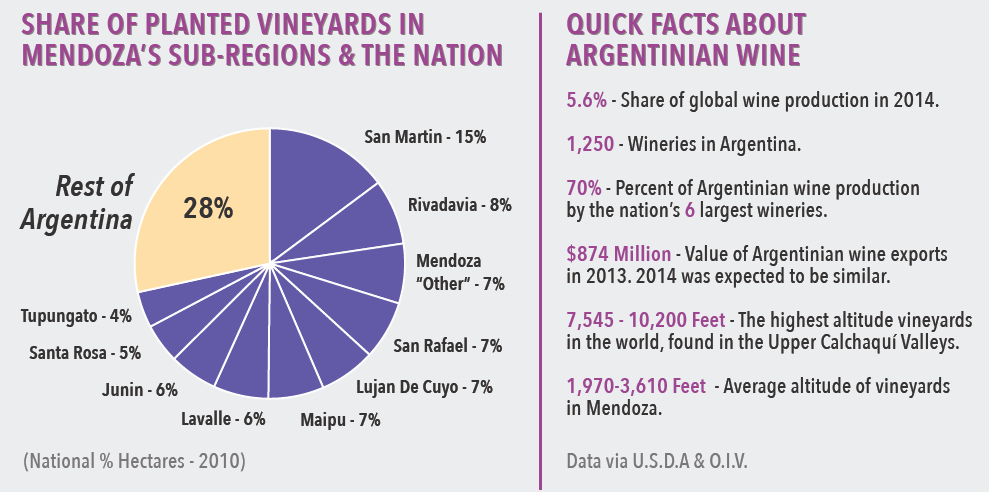 SHARE OF PLANTED VINEYARDS IN MENDOZA'S SUB-REGIONS & THE NATION

Rest of Argentina

28%

San Martin - 15%

Rivadavia - 8%

Mendoza "Other" - 7%

San Rafael - 7%

Lujan De Cuyo - 7%

Maipu - 7%

Lavalle - 6%

Junin - 6%

Santa Rosa - 5%

Tupungato - 4%

(National % Hectares - 2010)

QUICK FACTS ABOUT ARGENTINIAN WINE

5.6% - Share of global wine production in 2014.

1,250 - Wineries in Argentina.

70% - Percent of Argentinian wine production by the nation's 6 largest wineries.

$874 Million - Value of Argentinian wine exports in 2013. 2014 was expected to be similar.

7,545 - 10,200 Feet - The highest altitude vineyards in the world, found in the Upper Calchaquí Valleys.

1,970-3,610 Feet - Average altitude of vineyards in Mendoza.

Data via U.S.D.A & O.I.V.