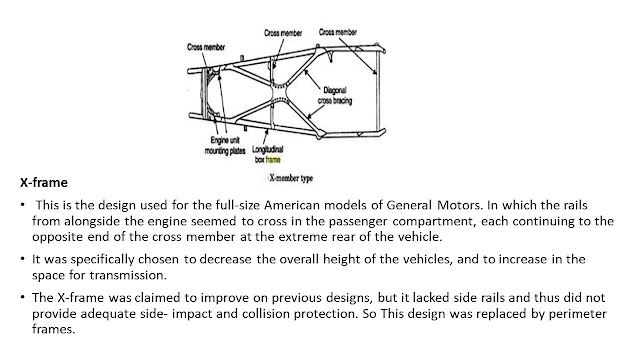 Cross member
Cross member
Cross member
Diagonal cross bracing
Engine unit mounting plates
Longitudinal box frame
X-member type

X-frame

• This is the design used for the full-size American models of General Motors. In which the rails from alongside the engine seemed to cross in the passenger compartment, each continuing to the opposite end of the cross member at the extreme rear of the vehicle.

• It was specifically chosen to decrease the overall height of the vehicles, and to increase in the space for transmission.

• The X-frame was claimed to improve on previous designs, but it lacked side rails and thus did not provide adequate side- impact and collision protection. So This design was replaced by perimeter frames.