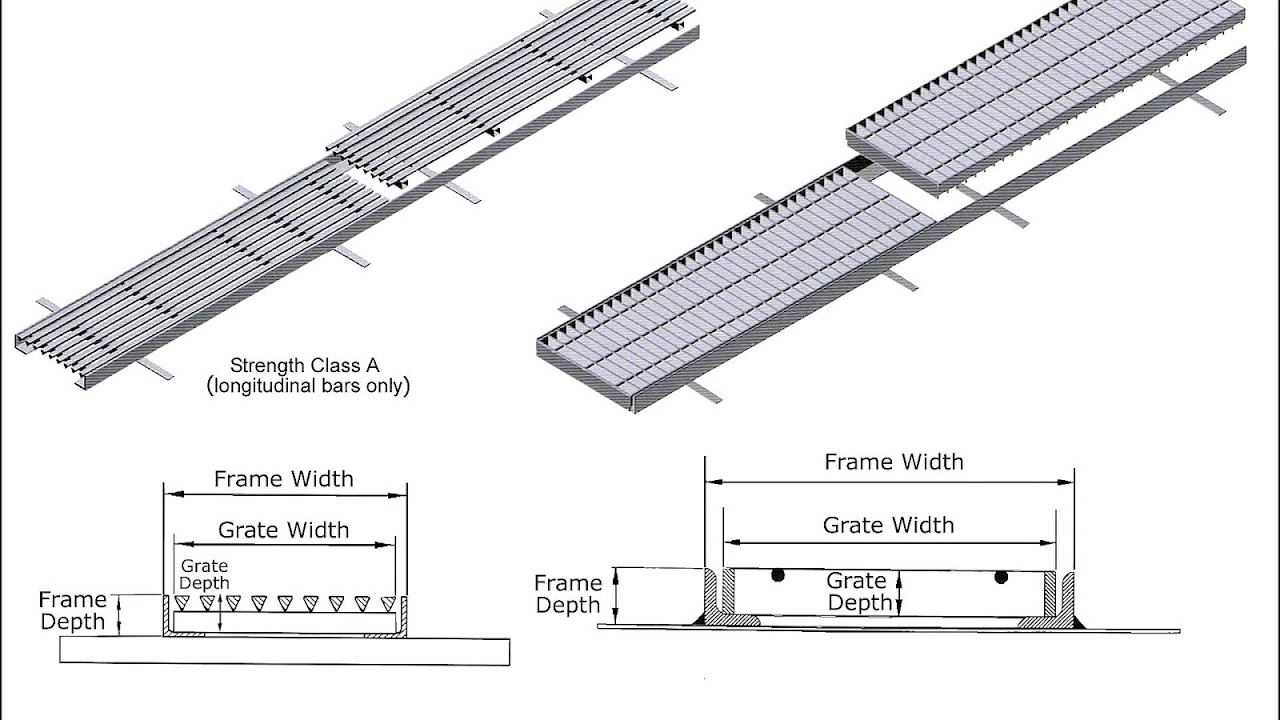 Strength Class A
(longitudinal bars only)

Frame Width

Grate Width

Grate Depth

Frame Depth

Frame Width

Grate Width

Frame Depth

Grate Depth