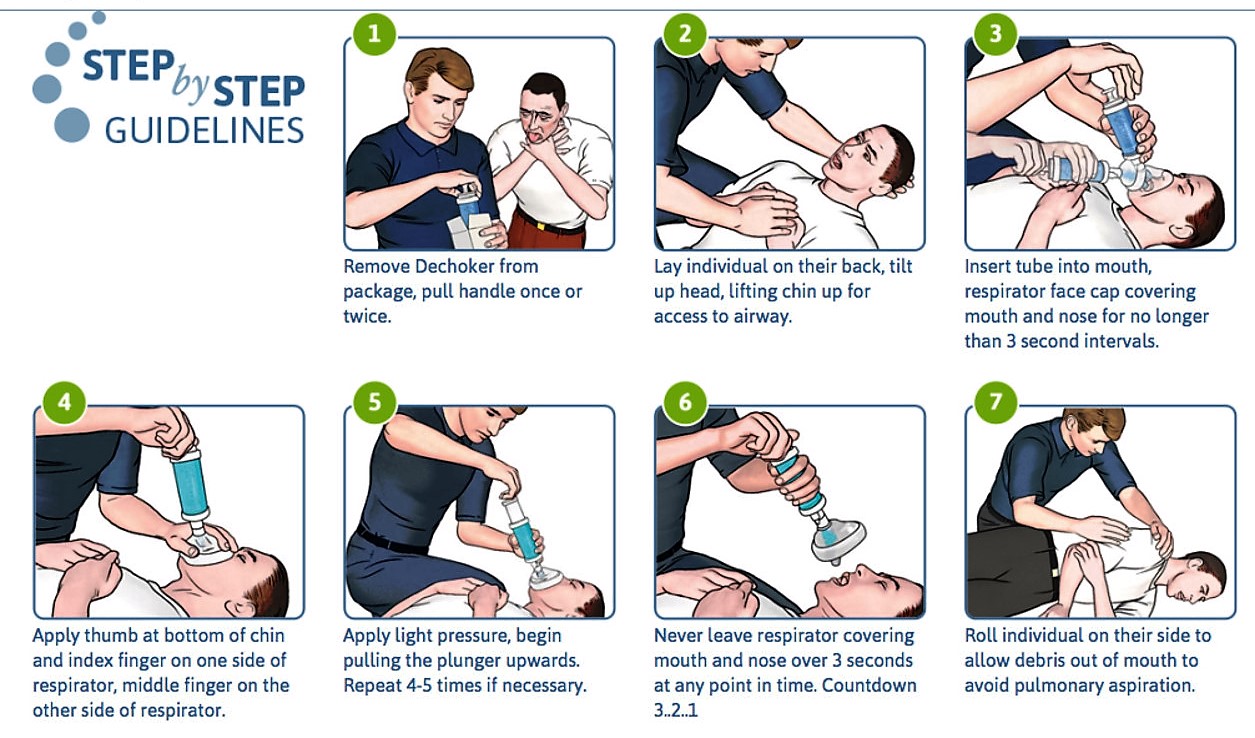 STEP by STEP GUIDELINES

1
Remove Dechoker from package, pull handle once or twice.

2
Lay individual on their back, tilt up head, lifting chin up for access to airway.

3
Insert tube into mouth, respirator face cap covering mouth and nose for no longer than 3 second intervals.

4
Apply thumb at bottom of chin and index finger on one side of respirator, middle finger on the other side of respirator.

5
Apply light pressure, begin pulling the plunger upwards. Repeat 4-5 times if necessary.

6
Never leave respirator covering mouth and nose over 3 seconds at any point in time. Countdown 3..2..1

7
Roll individual on their side to allow debris out of mouth to avoid pulmonary aspiration.