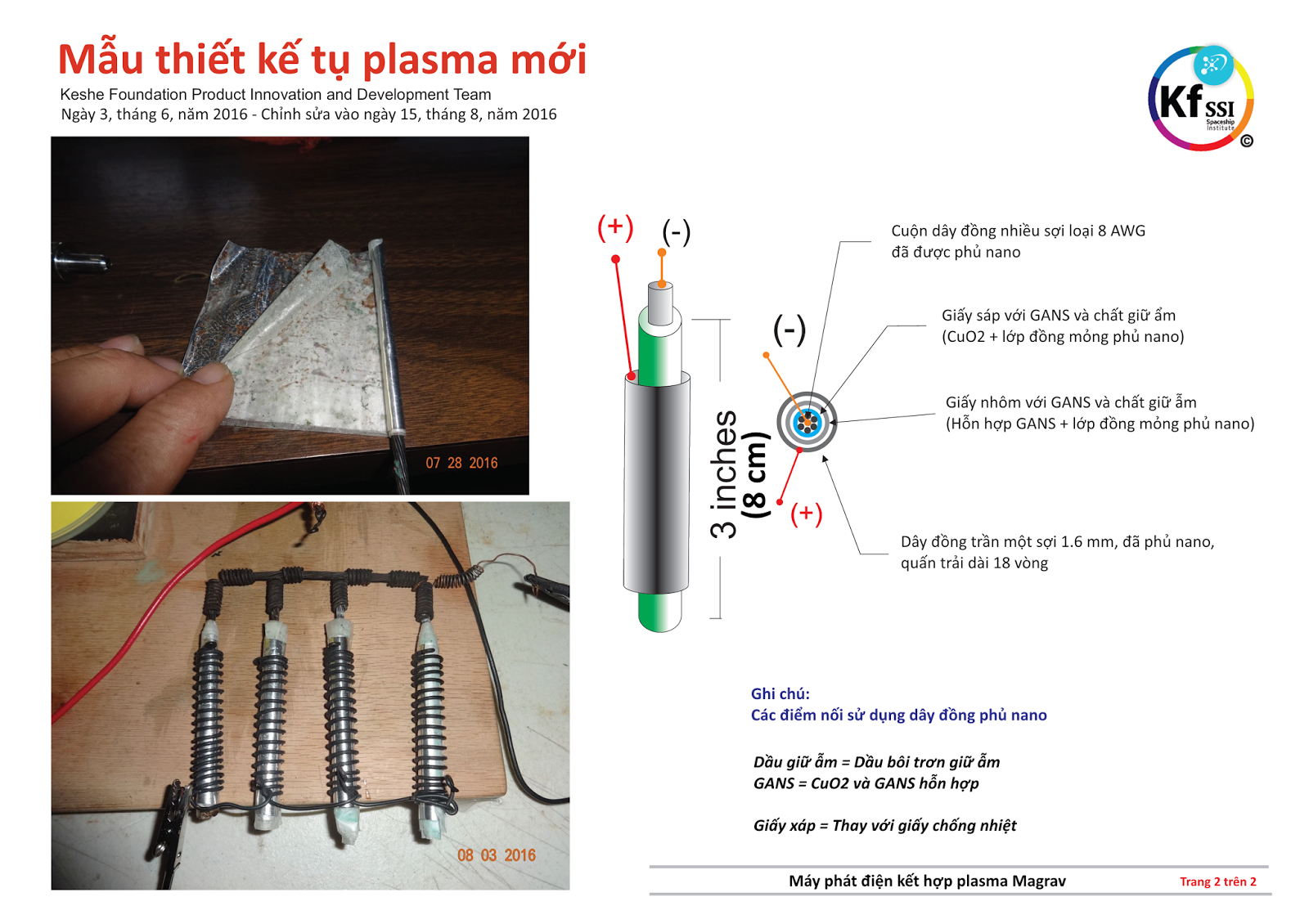 Mẫu thiết kế tụ plasma mới

Keshe Foundation Product Innovation and Development Team
Ngày 3, tháng 6, năm 2016 - Chỉnh sửa vào ngày 15, tháng 8, năm 2016

Kf SSI Spaceship Institute ©

07 28 2016

08 03 2016

(+) (-)

3 inches (8 cm)

(-)

(+)

Cuộn dây đồng nhiều sợi loại 8 AWG đã được phủ nano

Giấy sáp với GANS và chất giữ ẩm (CuO2 + lớp đồng mỏng phủ nano)

Giấy nhôm với GANS và chất giữ ẩm (Hỗn hợp GANS + lớp đồng mỏng phủ nano)

Dây đồng trần một sợi 1.6 mm, đã phủ nano, quấn trải dài 18 vòng

Ghi chú:
Các điểm nối sử dụng dây đồng phủ nano

Dầu giữ ẩm = Dầu bôi trơn giữ ẩm
GANS = CuO2 và GANS hỗn hợp

Giấy xáp = Thay với giấy chống nhiệt

Máy phát điện kết hợp plasma Magrav
Trang 2 trên 2