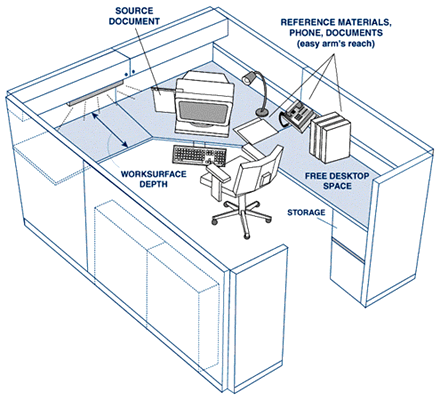 SOURCE DOCUMENT

REFERENCE MATERIALS, PHONE, DOCUMENTS (easy arm's reach)

WORKSURFACE DEPTH

FREE DESKTOP SPACE

STORAGE