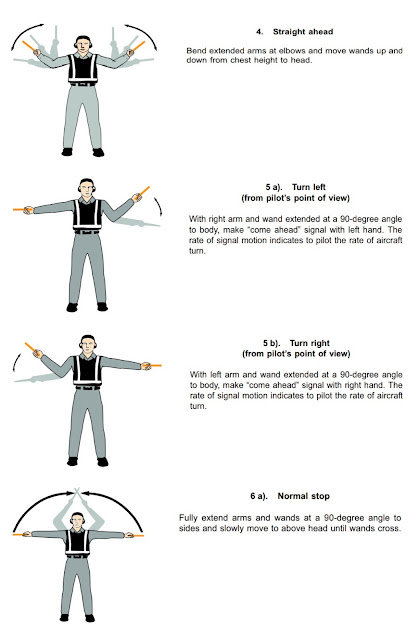 4. Straight ahead

Bend extended arms at elbows and move wands up and down from chest height to head.

5 a). Turn left
(from pilot's point of view)

With right arm and wand extended at a 90-degree angle to body, make "come ahead" signal with left hand. The rate of signal motion indicates to pilot the rate of aircraft turn.

5 b). Turn right
(from pilot's point of view)

With left arm and wand extended at a 90-degree angle to body, make "come ahead" signal with right hand. The rate of signal motion indicates to pilot the rate of aircraft turn.

6 a). Normal stop

Fully extend arms and wands at a 90-degree angle to sides and slowly move to above head until wands cross.