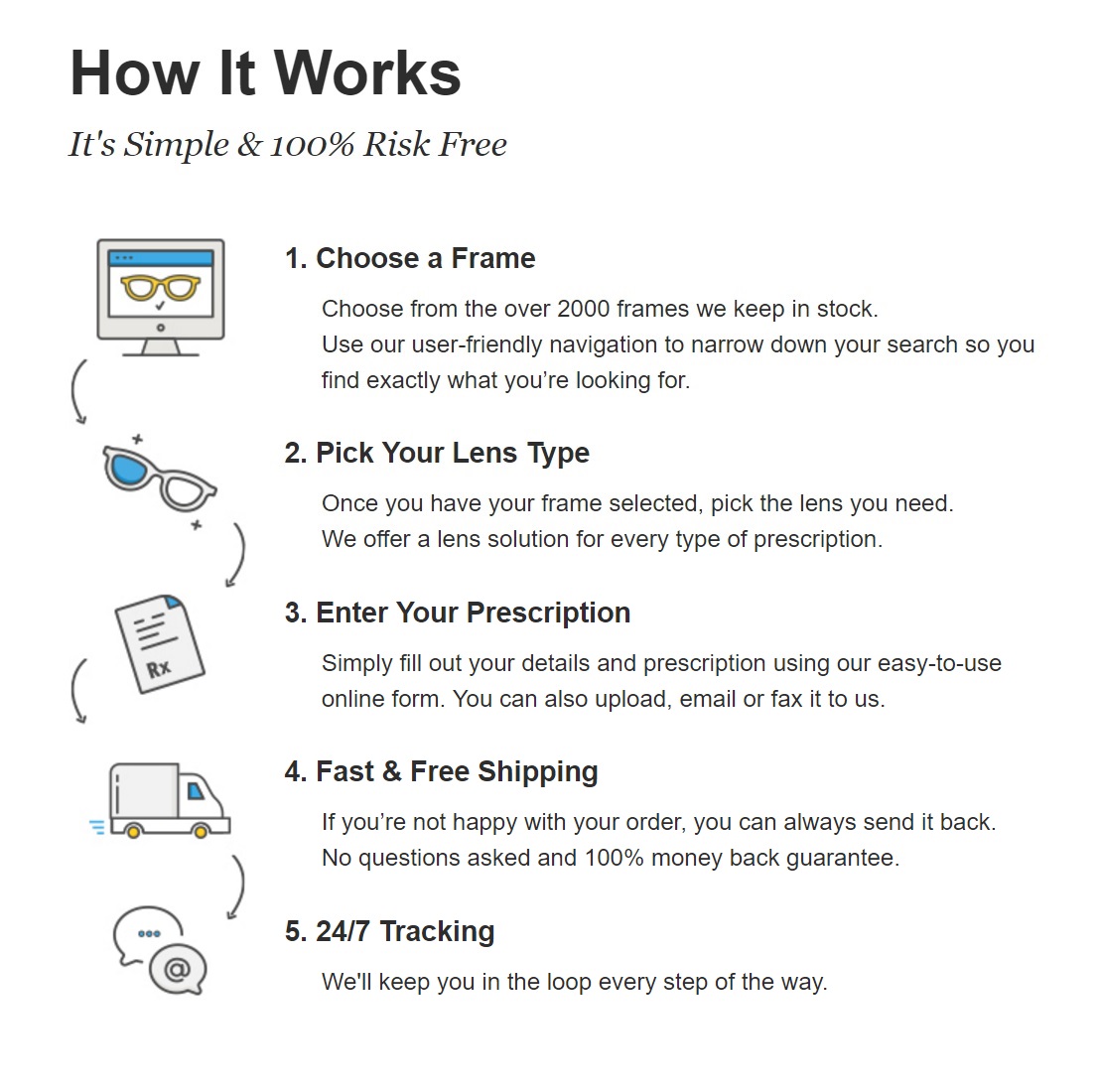 How It Works

It's Simple & 100% Risk Free

1. Choose a Frame

Choose from the over 2000 frames we keep in stock.
Use our user-friendly navigation to narrow down your search so you find exactly what you're looking for.

2. Pick Your Lens Type

Once you have your frame selected, pick the lens you need.
We offer a lens solution for every type of prescription.

Rx

3. Enter Your Prescription

Simply fill out your details and prescription using our easy-to-use online form. You can also upload, email or fax it to us.

4. Fast & Free Shipping

If you're not happy with your order, you can always send it back.
No questions asked and 100% money back guarantee.

@

5. 24/7 Tracking

We'll keep you in the loop every step of the way.