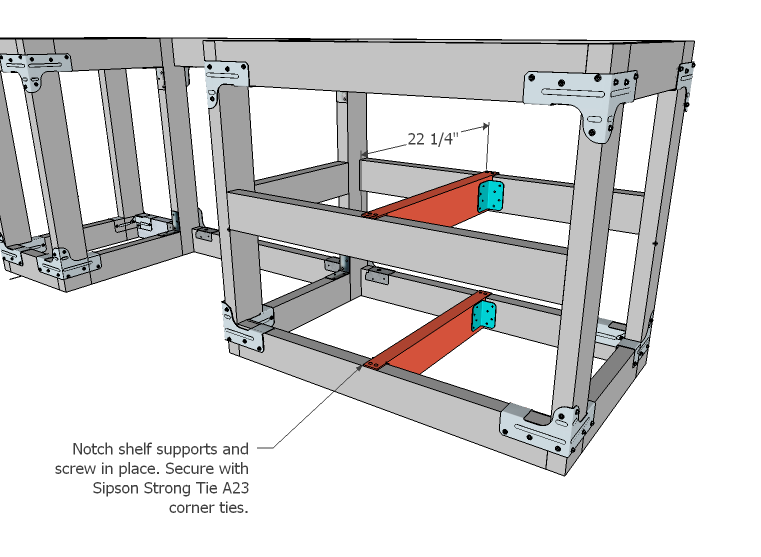 22 1/4"

Notch shelf supports and screw in place. Secure with Sipson Strong Tie A23 corner ties.