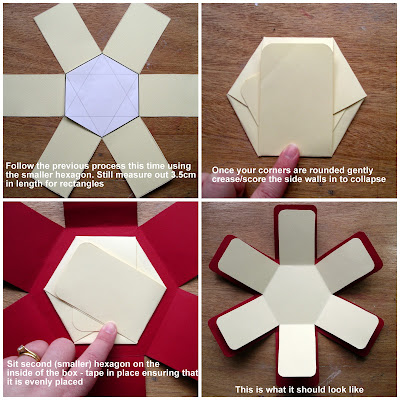 Follow the previous process this time using the smaller hexagon. Still measure out 3.5cm in length for rectangles

Once your corners are rounded gently crease/score the side walls in to collapse

Sit second (smaller) hexagon on the inside of the box - tape in place ensuring that it is evenly placed

This is what it should look like