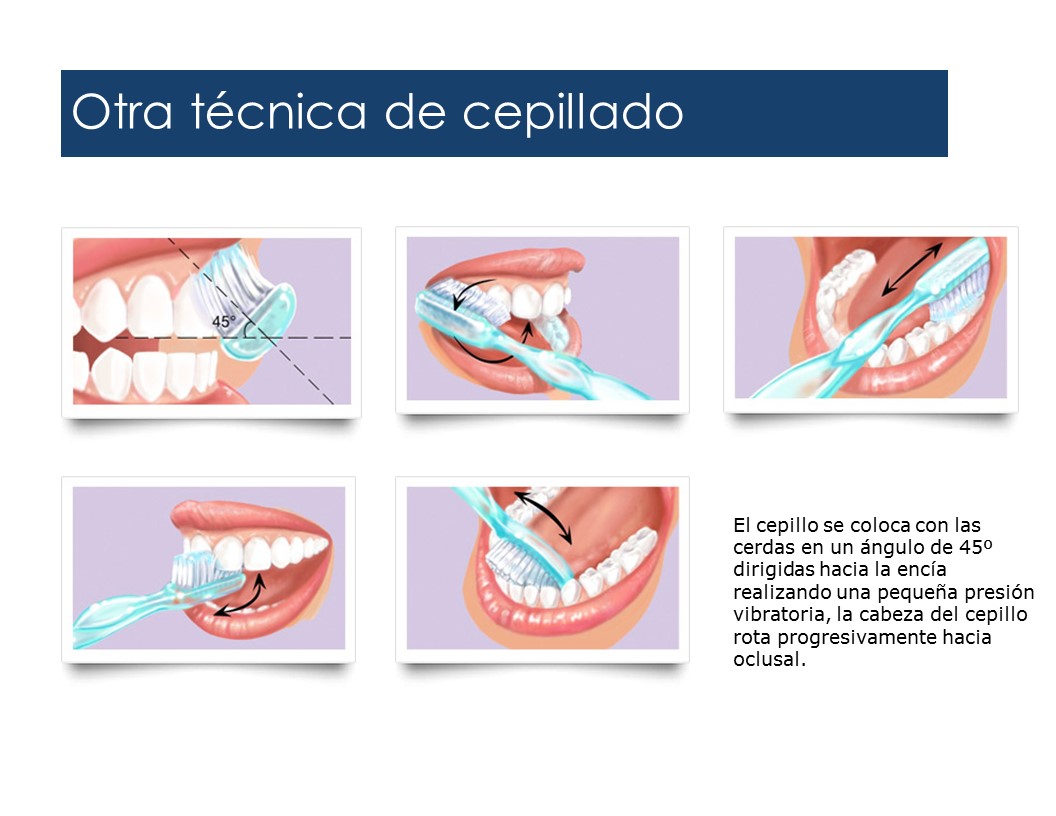 Otra técnica de cepillado

45°

El cepillo se coloca con las cerdas en un ángulo de 45º dirigidas hacia la encía realizando una pequeña presión vibratoria, la cabeza del cepillo rota progresivamente hacia oclusal.