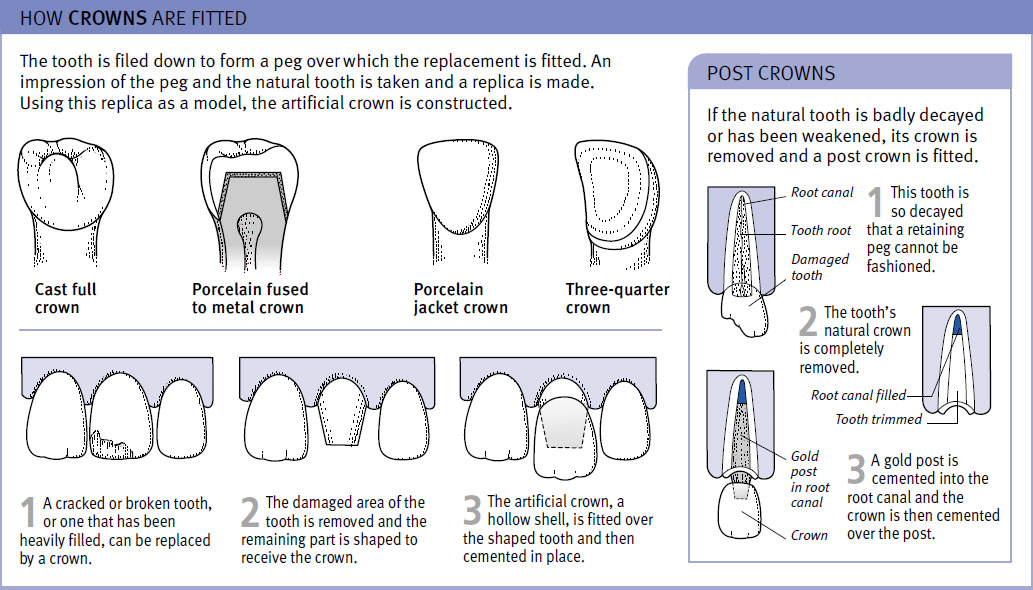 HOW CROWNS ARE FITTED

The tooth is filed down to form a peg over which the replacement is fitted. An impression of the peg and the natural tooth is taken and a replica is made. Using this replica as a model, the artificial crown is constructed.

Cast full crown

Porcelain fused to metal crown

Porcelain jacket crown

Three-quarter crown

1 A cracked or broken tooth, or one that has been heavily filled, can be replaced by a crown.

2 The damaged area of the tooth is removed and the remaining part is shaped to receive the crown.

3 The artificial crown, a hollow shell, is fitted over the shaped tooth and then cemented in place.

POST CROWNS

If the natural tooth is badly decayed or has been weakened, its crown is removed and a post crown is fitted.

Root canal

Tooth root

Damaged tooth

1 This tooth is so decayed that a retaining peg cannot be fashioned.

2 The tooth's natural crown is completely removed.

Root canal filled

Tooth trimmed

Gold post in root canal

Crown

3 A gold post is cemented into the root canal and the crown is then cemented over the post.