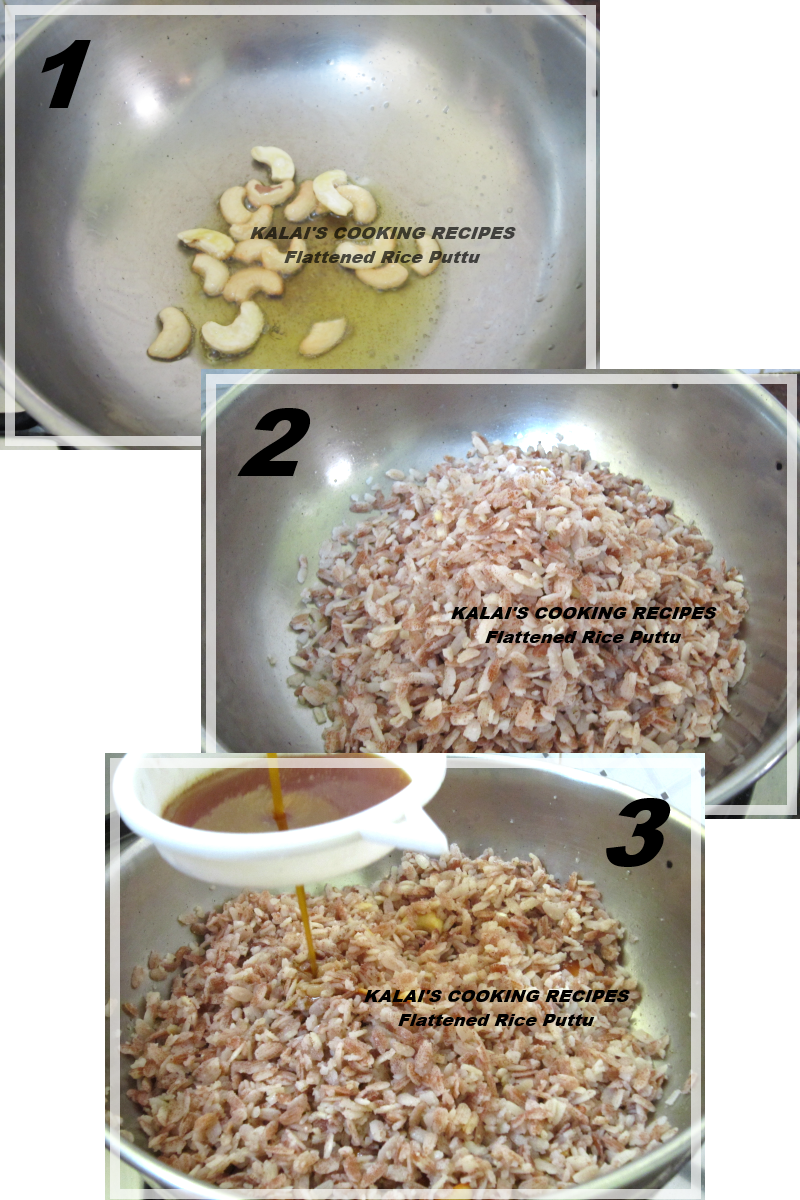 1
KALAI'S COOKING RECIPES
Flattened Rice Puttu

2
KALAI'S COOKING RECIPES
Flattened Rice Puttu

3
KALAI'S COOKING RECIPES
Flattened Rice Puttu