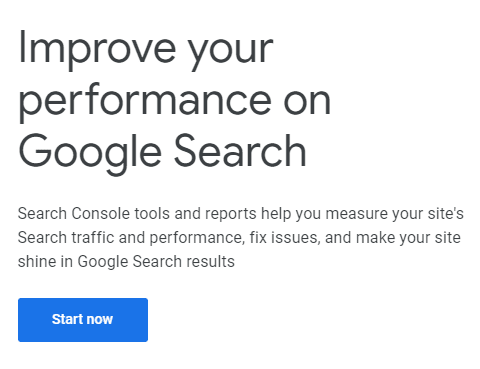 Improve your performance on Google Search

Search Console tools and reports help you measure your site's Search traffic and performance, fix issues, and make your site shine in Google Search results

Start now