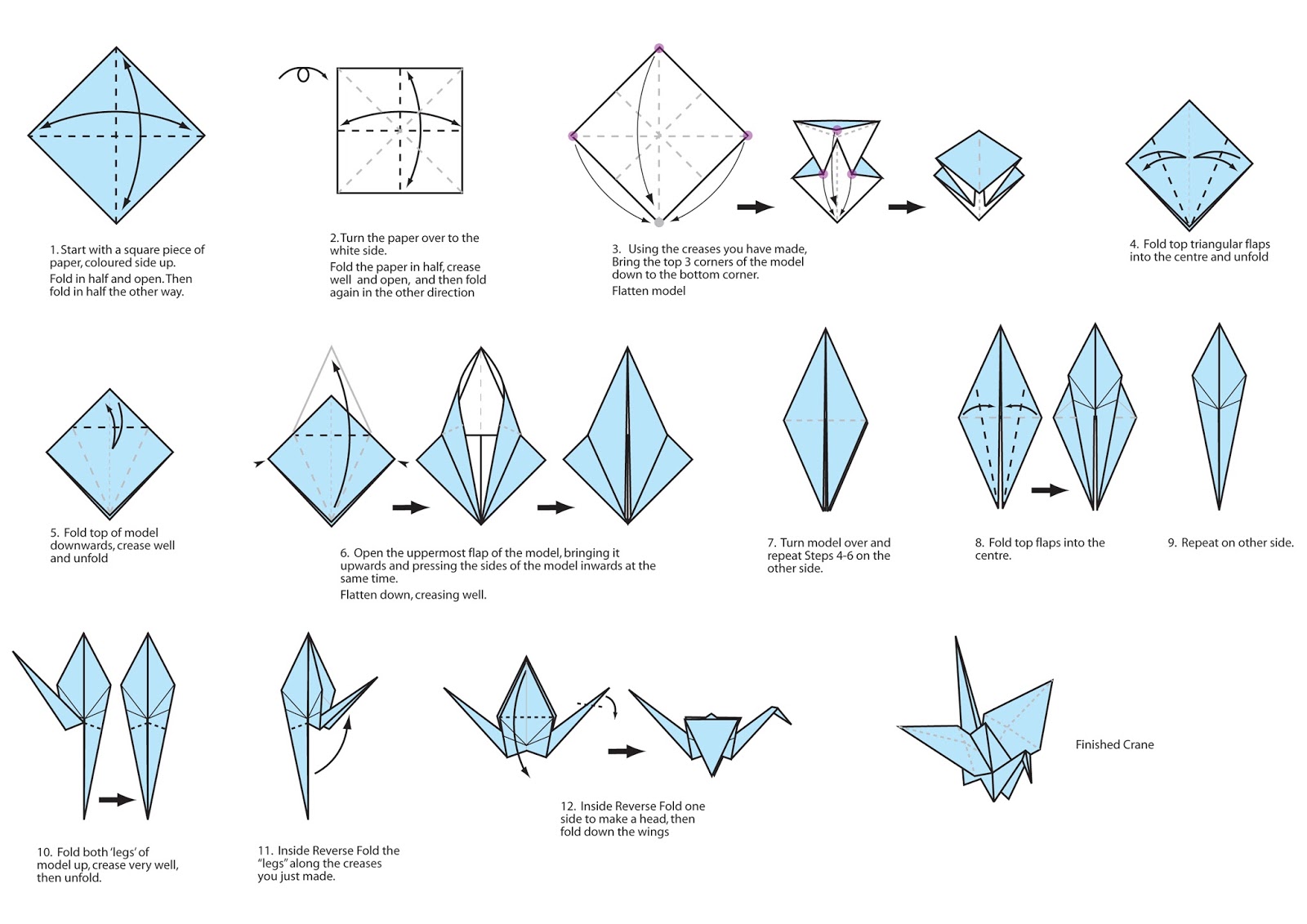 1. Start with a square piece of paper, coloured side up.
Fold in half and open. Then fold in half the other way.

2. Turn the paper over to the white side.
Fold the paper in half, crease well and open, and then fold again in the other direction

3. Using the creases you have made, Bring the top 3 corners of the model down to the bottom corner.
Flatten model

4. Fold top triangular flaps into the centre and unfold

5. Fold top of model downwards, crease well and unfold

6. Open the uppermost flap of the model, bringing it upwards and pressing the sides of the model inwards at the same time.
Flatten down, creasing well.

7. Turn model over and repeat Steps 4-6 on the other side.

8. Fold top flaps into the centre.

9. Repeat on other side.

10. Fold both 'legs' of model up, crease very well, then unfold.

11. Inside Reverse Fold the "legs" along the creases you just made.

12. Inside Reverse Fold one side to make a head, then fold down the wings

Finished Crane