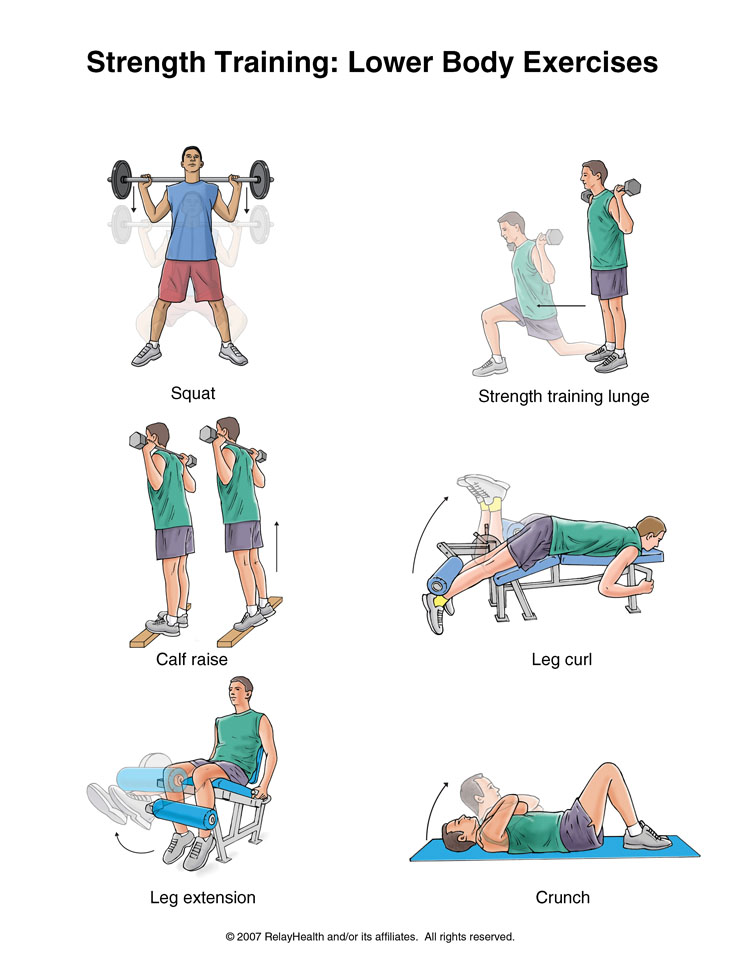 Strength Training: Lower Body Exercises

Squat

Strength training lunge

Calf raise

Leg curl

Leg extension

Crunch

© 2007 RelayHealth and/or its affiliates. All rights reserved.