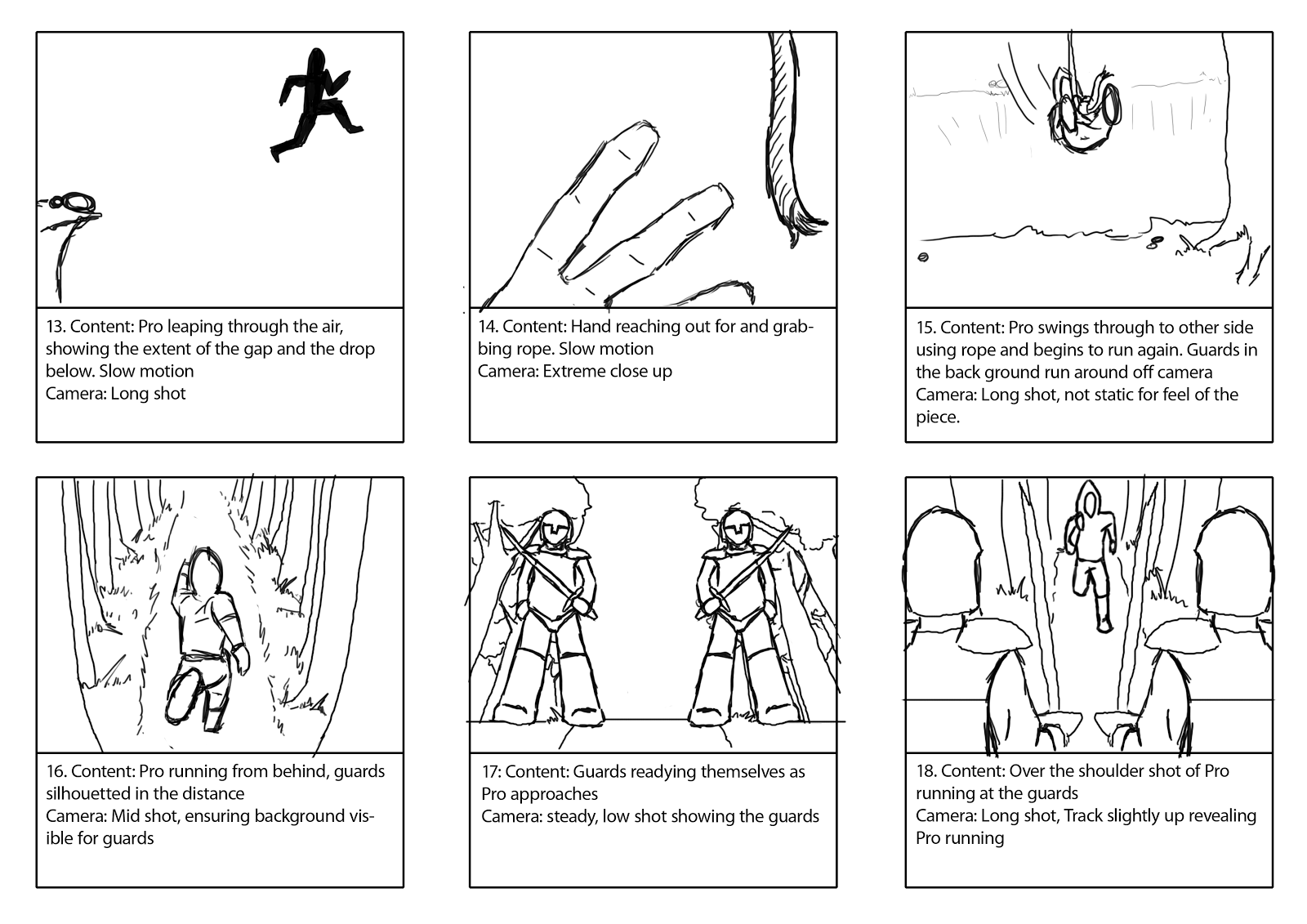 13. Content: Pro leaping through the air, showing the extent of the gap and the drop below. Slow motion
Camera: Long shot

14. Content: Hand reaching out for and grabbing rope. Slow motion
Camera: Extreme close up

15. Content: Pro swings through to other side using rope and begins to run again. Guards in the back ground run around off camera
Camera: Long shot, not static for feel of the piece.

16. Content: Pro running from behind, guards silhouetted in the distance
Camera: Mid shot, ensuring background visible for guards

17: Content: Guards readying themselves as Pro approaches
Camera: steady, low shot showing the guards

18. Content: Over the shoulder shot of Pro running at the guards
Camera: Long shot, Track slightly up revealing Pro running