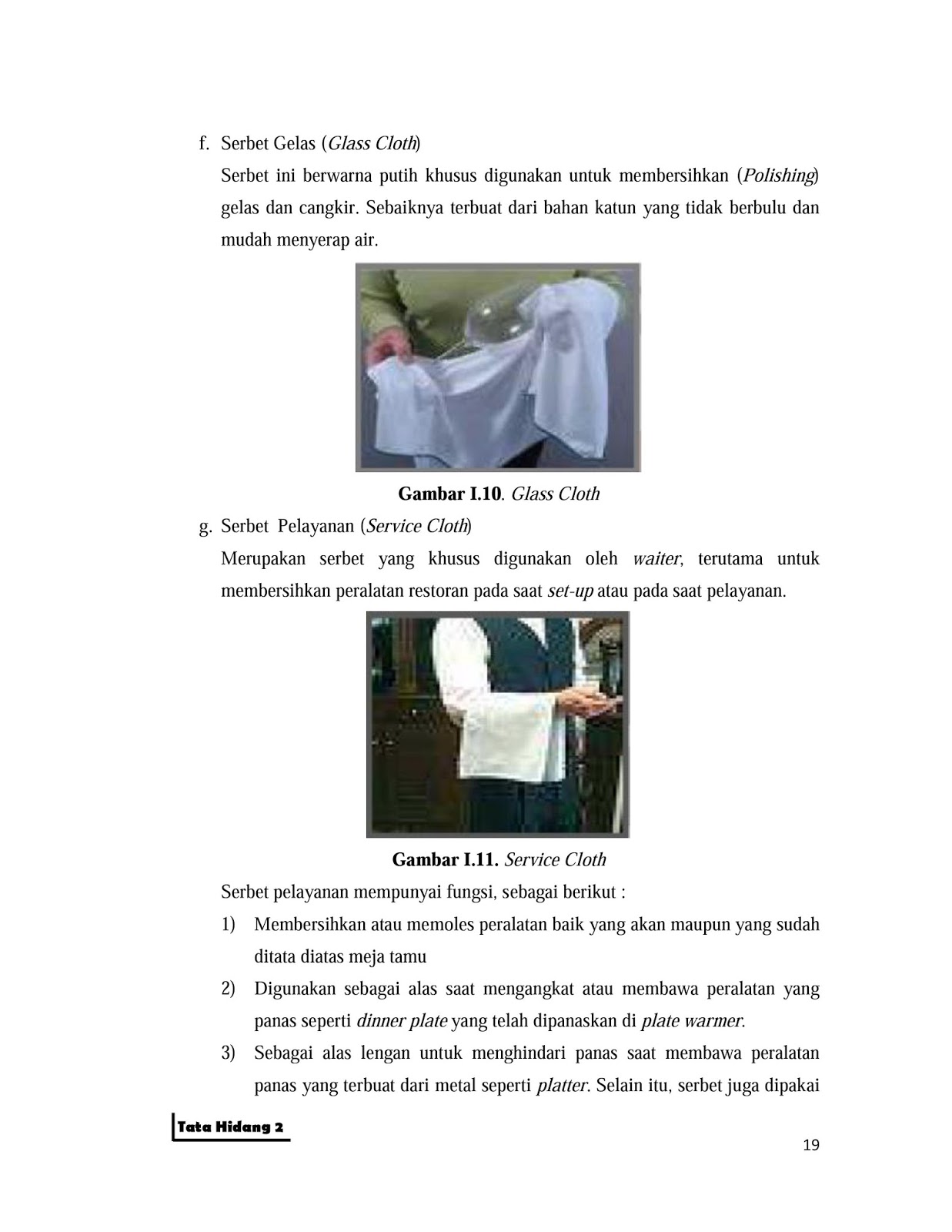 f. Serbet Gelas (Glass Cloth)

Serbet ini berwarna putih khusus digunakan untuk membersihkan (Polishing) gelas dan cangkir. Sebaiknya terbuat dari bahan katun yang tidak berbulu dan mudah menyerap air.

Gambar I.10. Glass Cloth

g. Serbet Pelayanan (Service Cloth)

Merupakan serbet yang khusus digunakan oleh waiter, terutama untuk membersihkan peralatan restoran pada saat set-up atau pada saat pelayanan.

Gambar I.11. Service Cloth

Serbet pelayanan mempunyai fungsi, sebagai berikut :

1) Membersihkan atau memoles peralatan baik yang akan maupun yang sudah ditata diatas meja tamu

2) Digunakan sebagai alas saat mengangkat atau membawa peralatan yang panas seperti dinner plate yang telah dipanaskan di plate warmer.

3) Sebagai alas lengan untuk menghindari panas saat membawa peralatan panas yang terbuat dari metal seperti platter. Selain itu, serbet juga dipakai

Tata Hidang 2

19