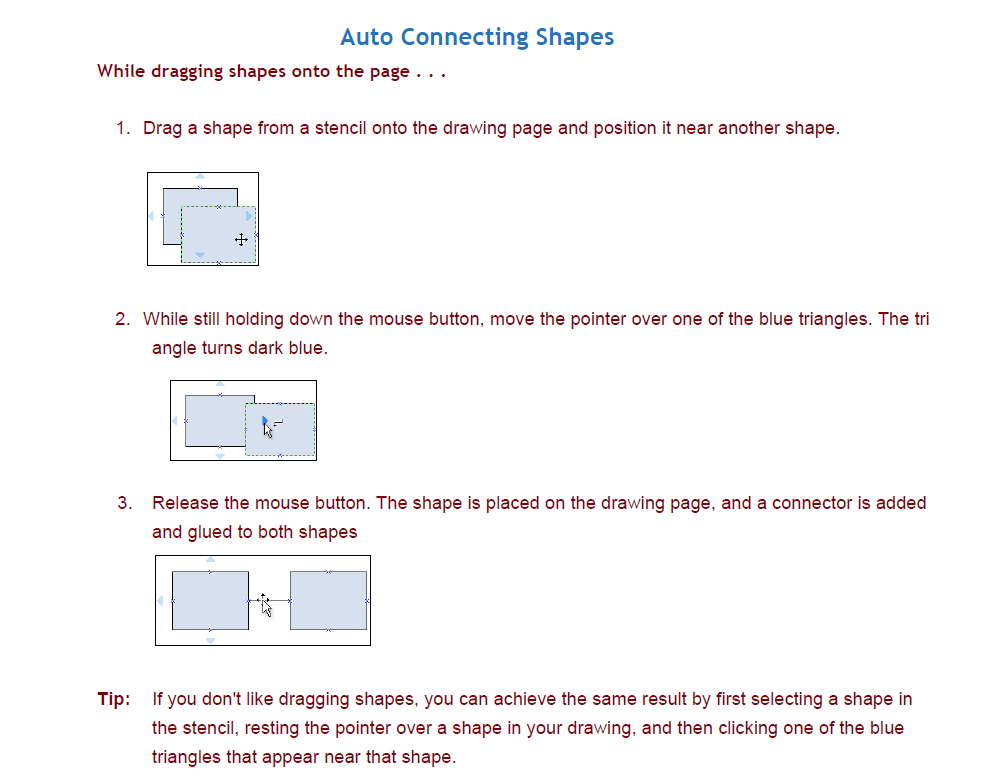 Auto Connecting Shapes

While dragging shapes onto the page . . .

1. Drag a shape from a stencil onto the drawing page and position it near another shape.

2. While still holding down the mouse button, move the pointer over one of the blue triangles. The tri angle turns dark blue.

3. Release the mouse button. The shape is placed on the drawing page, and a connector is added and glued to both shapes

Tip: If you don't like dragging shapes, you can achieve the same result by first selecting a shape in the stencil, resting the pointer over a shape in your drawing, and then clicking one of the blue triangles that appear near that shape.