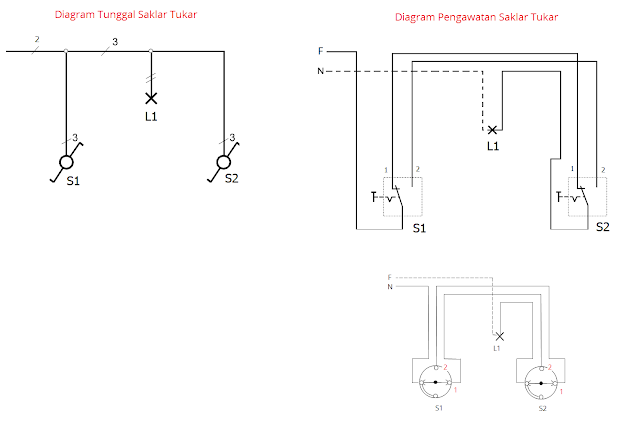 Diagram Tunggal Saklar Tukar

2
3
L1
3
S1
3
S2

Diagram Pengawatan Saklar Tukar

F
N
L1
1
2
S1
1
2
S2

F
N
L1
2
1
S1
2
1
S2