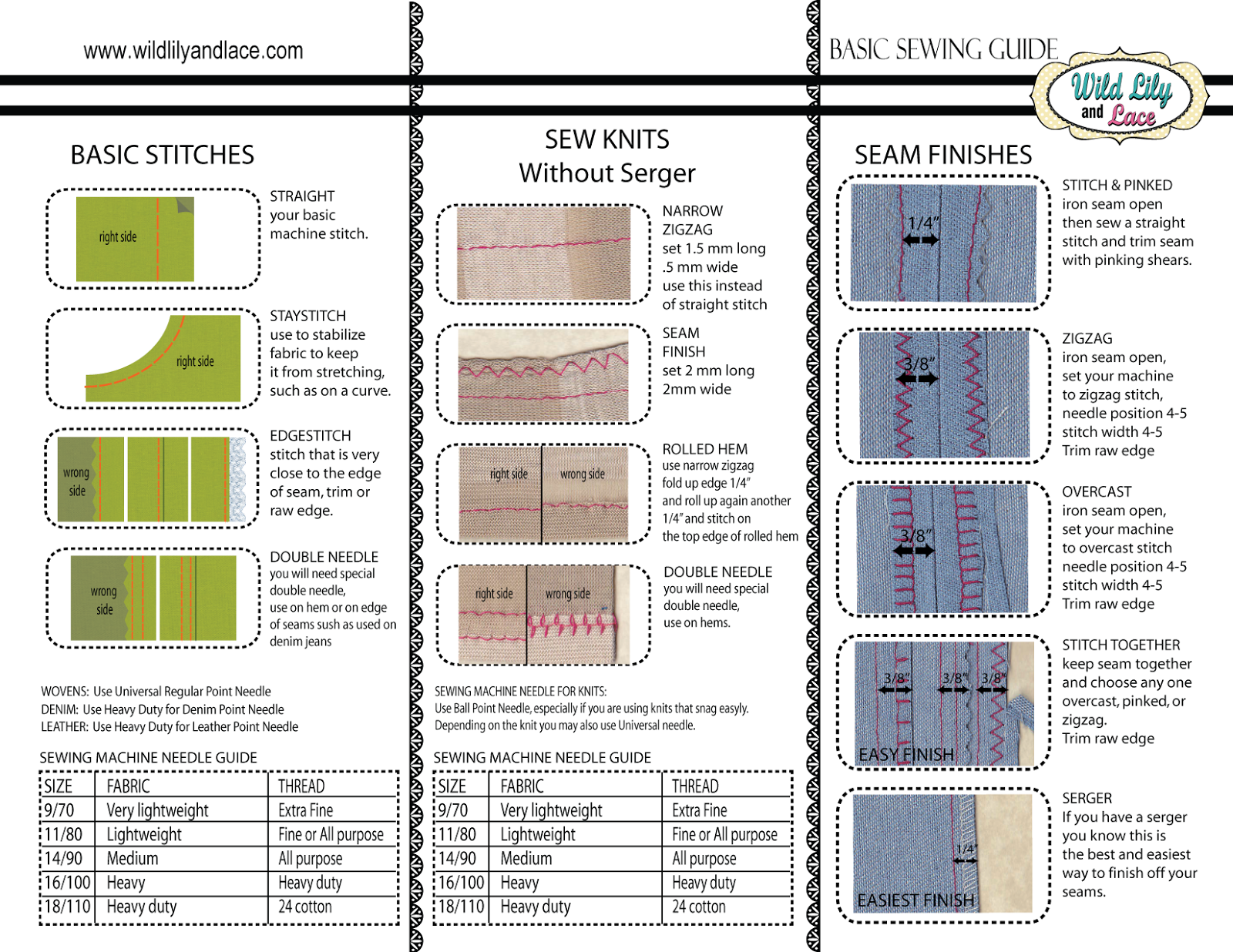 www.wildlilyandlace.com

BASIC STITCHES

right side

STRAIGHT
your basic machine stitch.

right side

STAYSTITCH
use to stabilize fabric to keep it from stretching, such as on a curve.

wrong side

EDGESTITCH
stitch that is very close to the edge of seam, trim or raw edge.

wrong side

DOUBLE NEEDLE
you will need special double needle, use on hem or on edge of seams sush as used on denim jeans

WOVENS: Use Universal Regular Point Needle
DENIM: Use Heavy Duty for Denim Point Needle
LEATHER: Use Heavy Duty for Leather Point Needle

SEWING MACHINE NEEDLE GUIDE

| SIZE | FABRIC | THREAD |
|---|---|---|
| 9/70 | Very lightweight | Extra Fine |
| 11/80 | Lightweight | Fine or All purpose |
| 14/90 | Medium | All purpose |
| 16/100 | Heavy | Heavy duty |
| 18/110 | Heavy duty | 24 cotton |

SEW KNITS
Without Serger

NARROW ZIGZAG
set 1.5 mm long
.5 mm wide
use this instead of straight stitch

SEAM FINISH
set 2 mm long
2mm wide

right side wrong side

ROLLED HEM
use narrow zigzag
fold up edge 1/4"
and roll up again another 1/4" and stitch on the top edge of rolled hem

right side wrong side

DOUBLE NEEDLE
you will need special double needle, use on hems.

SEWING MACHINE NEEDLE FOR KNITS:
Use Ball Point Needle, especially if you are using knits that snag easyly.
Depending on the knit you may also use Universal needle.

SEWING MACHINE NEEDLE GUIDE

| SIZE | FABRIC | THREAD |
|---|---|---|
| 9/70 | Very lightweight | Extra Fine |
| 11/80 | Lightweight | Fine or All purpose |
| 14/90 | Medium | All purpose |
| 16/100 | Heavy | Heavy duty |
| 18/110 | Heavy duty | 24 cotton |

BASIC SEWING GUIDE

Wild Lily and Lace

SEAM FINISHES

1/4"

STITCH & PINKED
iron seam open then sew a straight stitch and trim seam with pinking shears.

3/8"

ZIGZAG
iron seam open, set your machine to zigzag stitch, needle position 4-5 stitch width 4-5
Trim raw edge

3/8"

OVERCAST
iron seam open, set your machine to overcast stitch needle position 4-5 stitch width 4-5
Trim raw edge

3/8" 3/8" 3/8"
EASY FINISH

STITCH TOGETHER
keep seam together and choose any one overcast, pinked, or zigzag.
Trim raw edge

1/4"
EASIEST FINISH

SERGER
If you have a serger you know this is the best and easiest way to finish off your seams.