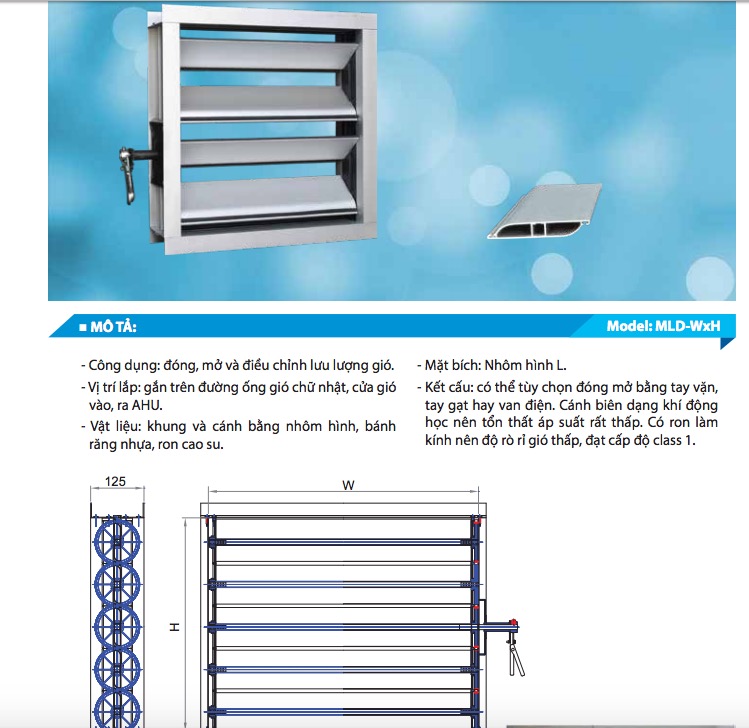 ■ MÔ TẢ:

Model: MLD-WxH

- Công dụng: đóng, mở và điều chỉnh lưu lượng gió.

- Vị trí lắp: gắn trên đường ống gió chữ nhật, cửa gió vào, ra AHU.

- Vật liệu: khung và cánh bằng nhôm hình, bánh răng nhựa, ron cao su.

- Mặt bích: Nhôm hình L.

- Kết cấu: có thể tùy chọn đóng mở bằng tay vặn, tay gạt hay van điện. Cánh biên dạng khí động học nên tổn thất áp suất rất thấp. Có ron làm kính nên độ rò rỉ gió thấp, đạt cấp độ class 1.

125

W

H