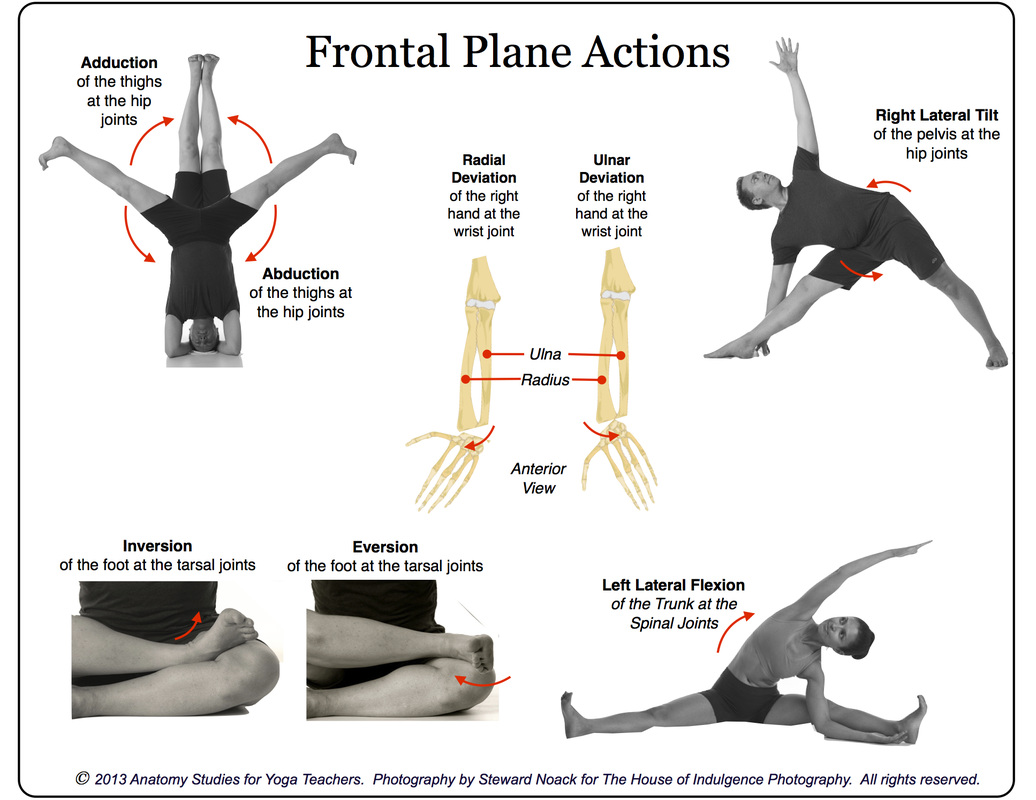 Frontal Plane Actions

Adduction of the thighs at the hip joints

Abduction of the thighs at the hip joints

Radial Deviation of the right hand at the wrist joint

Ulnar Deviation of the right hand at the wrist joint

Ulna

Radius

Anterior View

Right Lateral Tilt of the pelvis at the hip joints

Inversion of the foot at the tarsal joints

Eversion of the foot at the tarsal joints

Left Lateral Flexion of the Trunk at the Spinal Joints

© 2013 Anatomy Studies for Yoga Teachers. Photography by Steward Noack for The House of Indulgence Photography. All rights reserved.