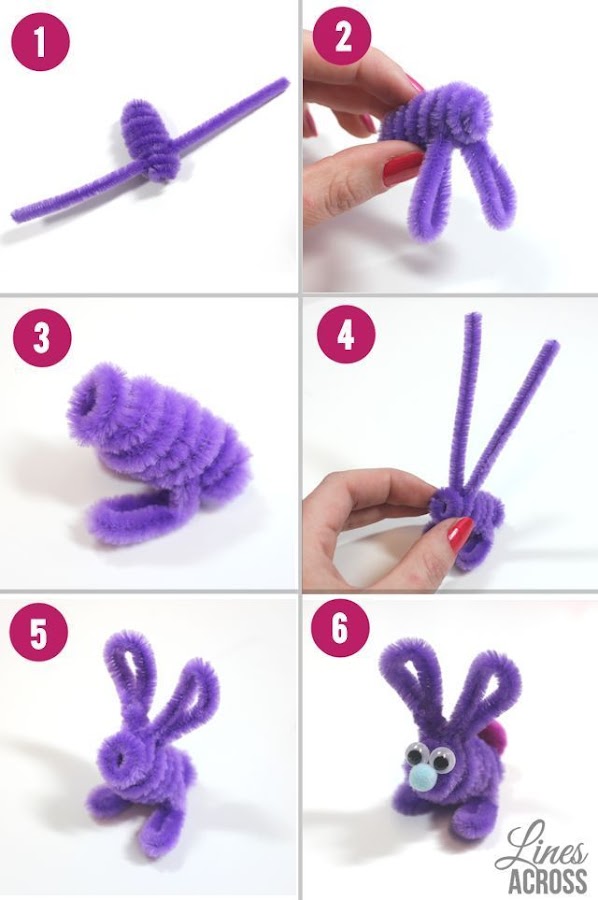 1
2
3
4
5
6
Lines ACROSS