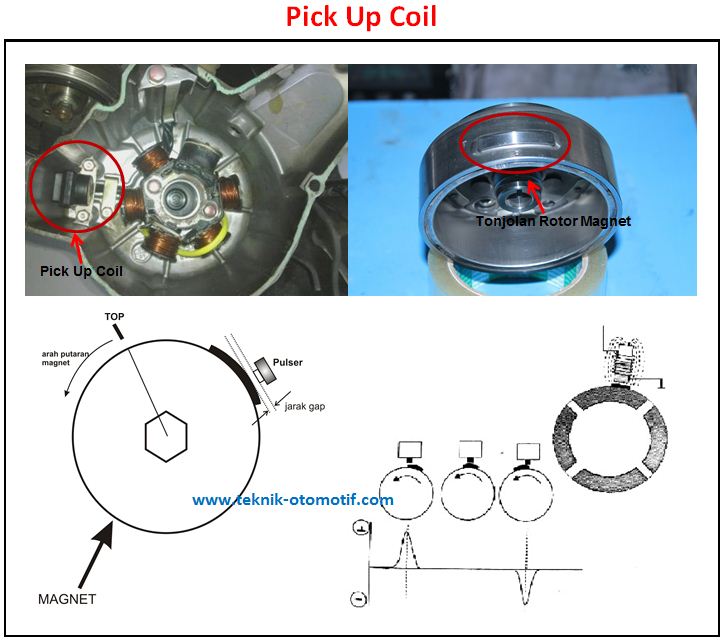 Pick Up Coil

Pick Up Coil

Tonjolan Rotor Magnet

TOP

arah putaran magnet

Pulser

jarak gap

www.teknik-otomotif.com

MAGNET

+

-