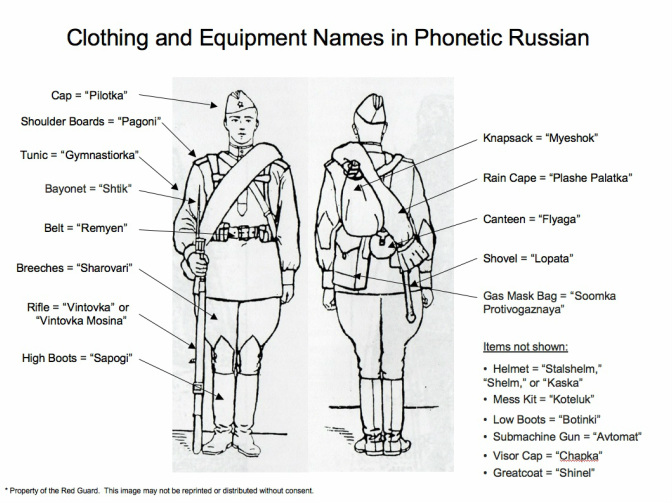 Clothing and Equipment Names in Phonetic Russian

Cap = "Pilotka"

Shoulder Boards = "Pagoni"

Tunic = "Gymnastiorka"

Bayonet = "Shtik"

Belt = "Remyen"

Breeches = "Sharovari"

Rifle = "Vintovka" or "Vintovka Mosina"

High Boots = "Sapogi"

Knapsack = "Myeshok"

Rain Cape = "Plashe Palatka"

Canteen = "Flyaga"

Shovel = "Lopata"

Gas Mask Bag = "Soomka Protivogaznaya"

Items not shown:

• Helmet = "Stalshelm," "Shelm," or "Kaska"
• Mess Kit = "Koteluk"
• Low Boots = "Botinki"
• Submachine Gun = "Avtomat"
• Visor Cap = "Chapka"
• Greatcoat = "Shinel"

* Property of the Red Guard. This image may not be reprinted or distributed without consent.