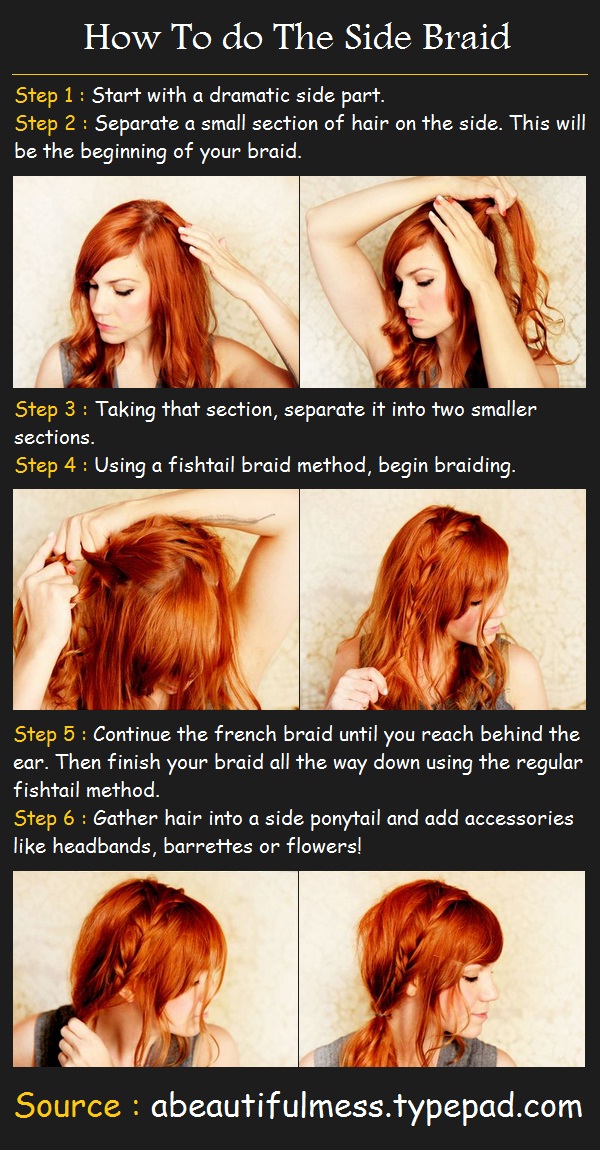 How To do The Side Braid

Step 1 : Start with a dramatic side part.
Step 2 : Separate a small section of hair on the side. This will be the beginning of your braid.

Step 3 : Taking that section, separate it into two smaller sections.
Step 4 : Using a fishtail braid method, begin braiding.

Step 5 : Continue the french braid until you reach behind the ear. Then finish your braid all the way down using the regular fishtail method.
Step 6 : Gather hair into a side ponytail and add accessories like headbands, barrettes or flowers!

Source : abeautifulmess.typepad.com