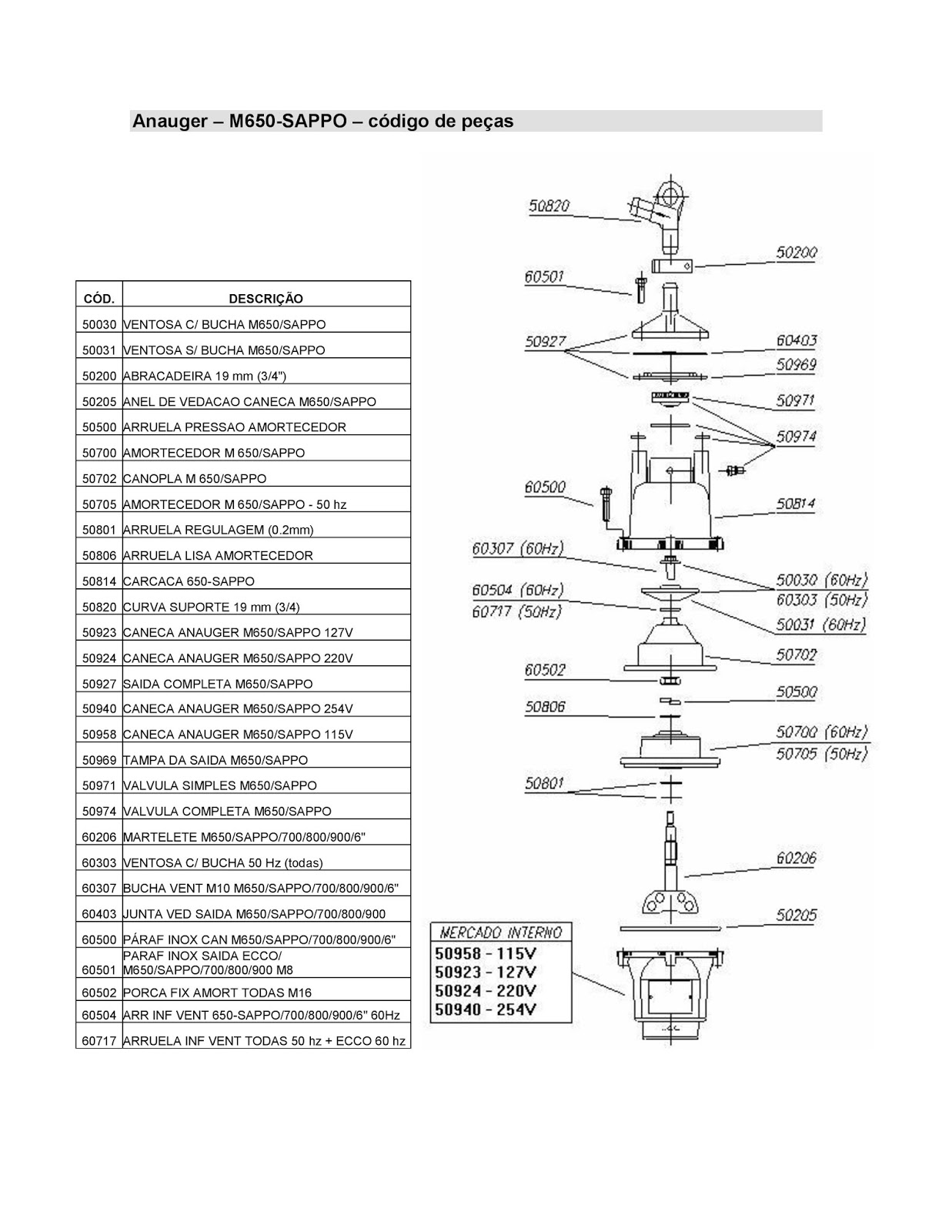 Anauger – M650-SAPPO – código de peças

| CÓD. | DESCRIÇÃO |
|---|---|
| 50030 | VENTOSA C/ BUCHA M650/SAPPO |
| 50031 | VENTOSA S/ BUCHA M650/SAPPO |
| 50200 | ABRACADEIRA 19 mm (3/4") |
| 50205 | ANEL DE VEDACAO CANECA M650/SAPPO |
| 50500 | ARRUELA PRESSAO AMORTECEDOR |
| 50700 | AMORTECEDOR M 650/SAPPO |
| 50702 | CANOPLA M 650/SAPPO |
| 50705 | AMORTECEDOR M 650/SAPPO - 50 hz |
| 50801 | ARRUELA REGULAGEM (0.2mm) |
| 50806 | ARRUELA LISA AMORTECEDOR |
| 50814 | CARCACA 650-SAPPO |
| 50820 | CURVA SUPORTE 19 mm (3/4) |
| 50923 | CANECA ANAUGER M650/SAPPO 127V |
| 50924 | CANECA ANAUGER M650/SAPPO 220V |
| 50927 | SAIDA COMPLETA M650/SAPPO |
| 50940 | CANECA ANAUGER M650/SAPPO 254V |
| 50958 | CANECA ANAUGER M650/SAPPO 115V |
| 50969 | TAMPA DA SAIDA M650/SAPPO |
| 50971 | VALVULA SIMPLES M650/SAPPO |
| 50974 | VALVULA COMPLETA M650/SAPPO |
| 60206 | MARTELETE M650/SAPPO/700/800/900/6" |
| 60303 | VENTOSA C/ BUCHA 50 Hz (todas) |
| 60307 | BUCHA VENT M10 M650/SAPPO/700/800/900/6" |
| 60403 | JUNTA VED SAIDA M650/SAPPO/700/800/900 |
| 60500 | PÁRAF INOX CAN M650/SAPPO/700/800/900/6" |
| 60501 | PARAF INOX SAIDA ECCO/ M650/SAPPO/700/800/900 M8 |
| 60502 | PORCA FIX AMORT TODAS M16 |
| 60504 | ARR INF VENT 650-SAPPO/700/800/900/6" 60Hz |
| 60717 | ARRUELA INF VENT TODAS 50 hz + ECCO 60 hz |

50820
50200
60501
50927
60403
50969
50971
50974
60500
50814
60307 (60Hz)
50030 (60Hz)
60303 (50Hz)
60504 (60Hz)
60717 (50Hz)
50031 (60Hz)
50702
60502
50500
50806
50700 (60Hz)
50705 (50Hz)
50801
60206
50205

MERCADO INTERNO
50958 - 115V
50923 - 127V
50924 - 220V
50940 - 254V