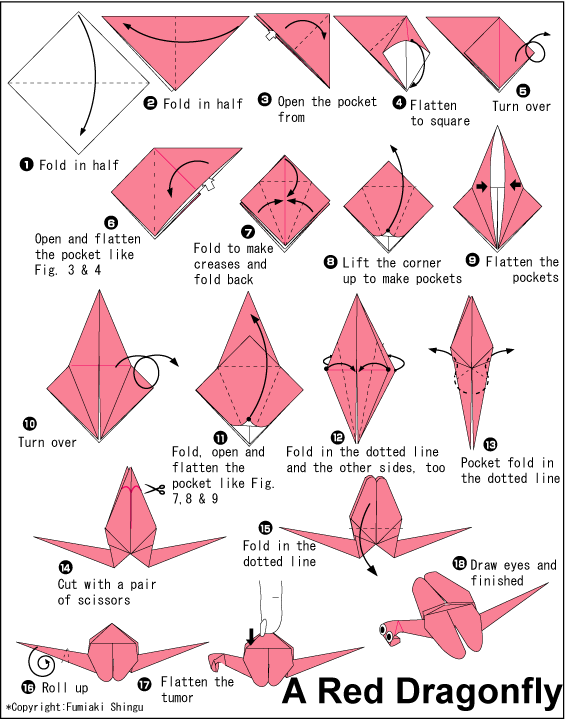 ❶ Fold in half

❷ Fold in half

❸ Open the pocket from

❹ Flatten to square

❺ Turn over

❻ Open and flatten the pocket like Fig. 3 & 4

❼ Fold to make creases and fold back

❽ Lift the corner up to make pockets

❾ Flatten the pockets

❿ Turn over

⓫ Fold, open and flatten the pocket like Fig. 7,8 & 9

⓬ Fold in the dotted line and the other sides, too

⓭ Pocket fold in the dotted line

⓮ Cut with a pair of scissors

⓯ Fold in the dotted line

⓰ Roll up

⓱ Flatten the tumor

⓲ Draw eyes and finished

A Red Dragonfly

*Copyright:Fumiaki Shingu