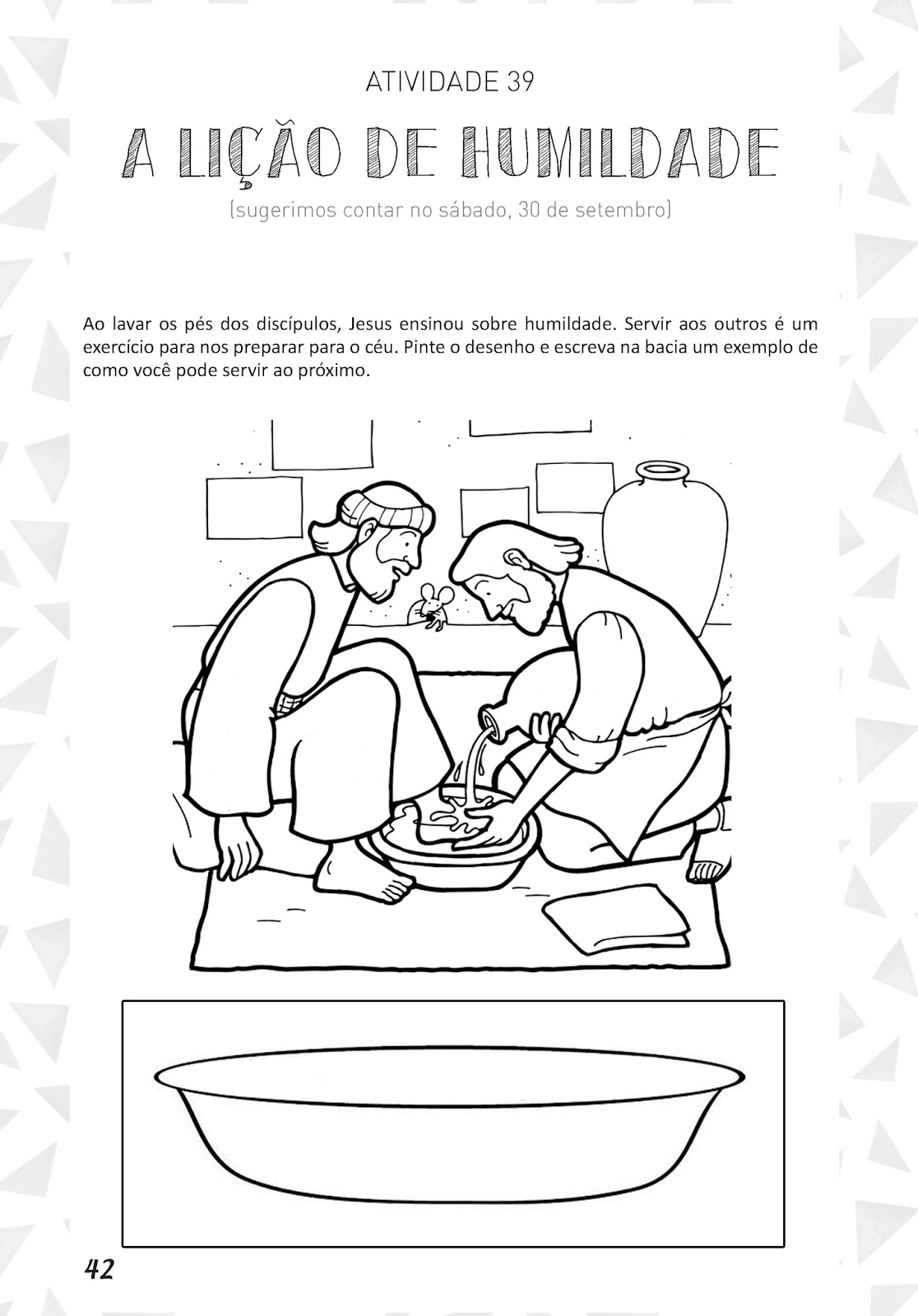 ATIVIDADE 39

A LIÇÃO DE HUMILDADE

(sugerimos contar no sábado, 30 de setembro)

Ao lavar os pés dos discípulos, Jesus ensinou sobre humildade. Servir aos outros é um exercício para nos preparar para o céu. Pinte o desenho e escreva na bacia um exemplo de como você pode servir ao próximo.

42