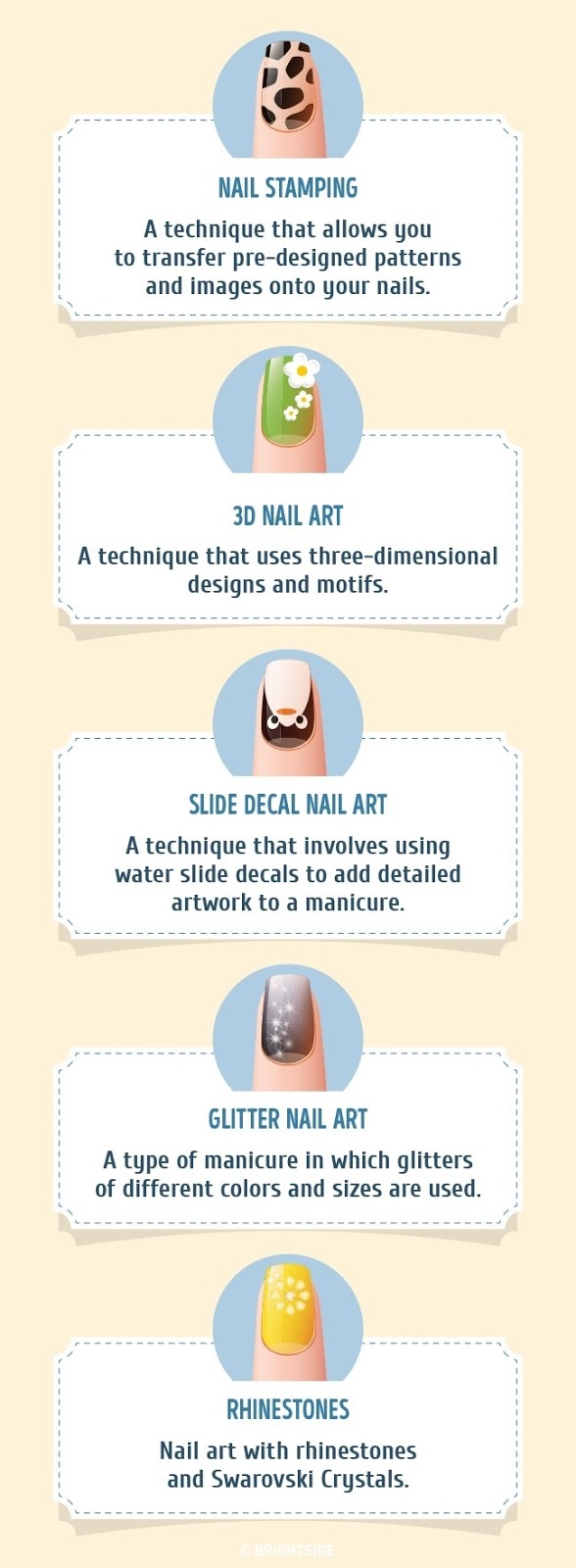 NAIL STAMPING

A technique that allows you to transfer pre-designed patterns and images onto your nails.

3D NAIL ART

A technique that uses three-dimensional designs and motifs.

SLIDE DECAL NAIL ART

A technique that involves using water slide decals to add detailed artwork to a manicure.

GLITTER NAIL ART

A type of manicure in which glitters of different colors and sizes are used.

RHINESTONES

Nail art with rhinestones and Swarovski Crystals.

© BRIGHTSIDE