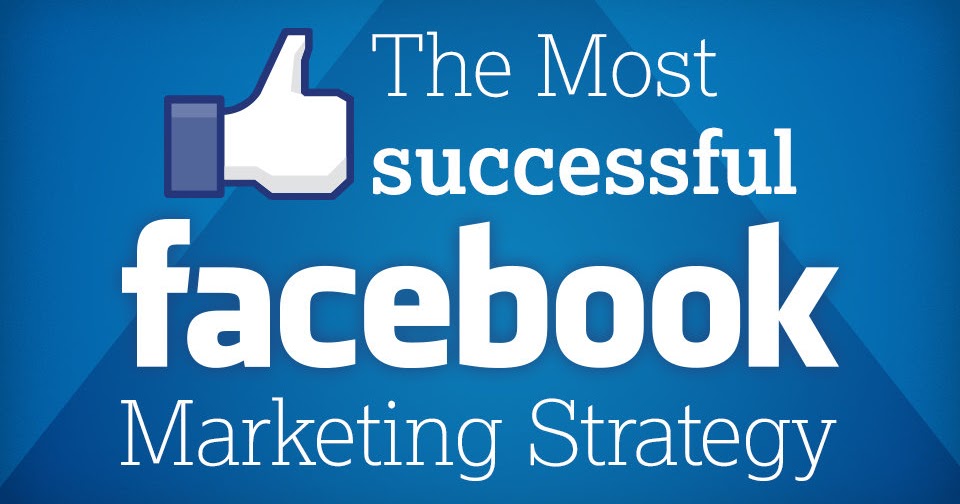 The Most successful facebook Marketing Strategy