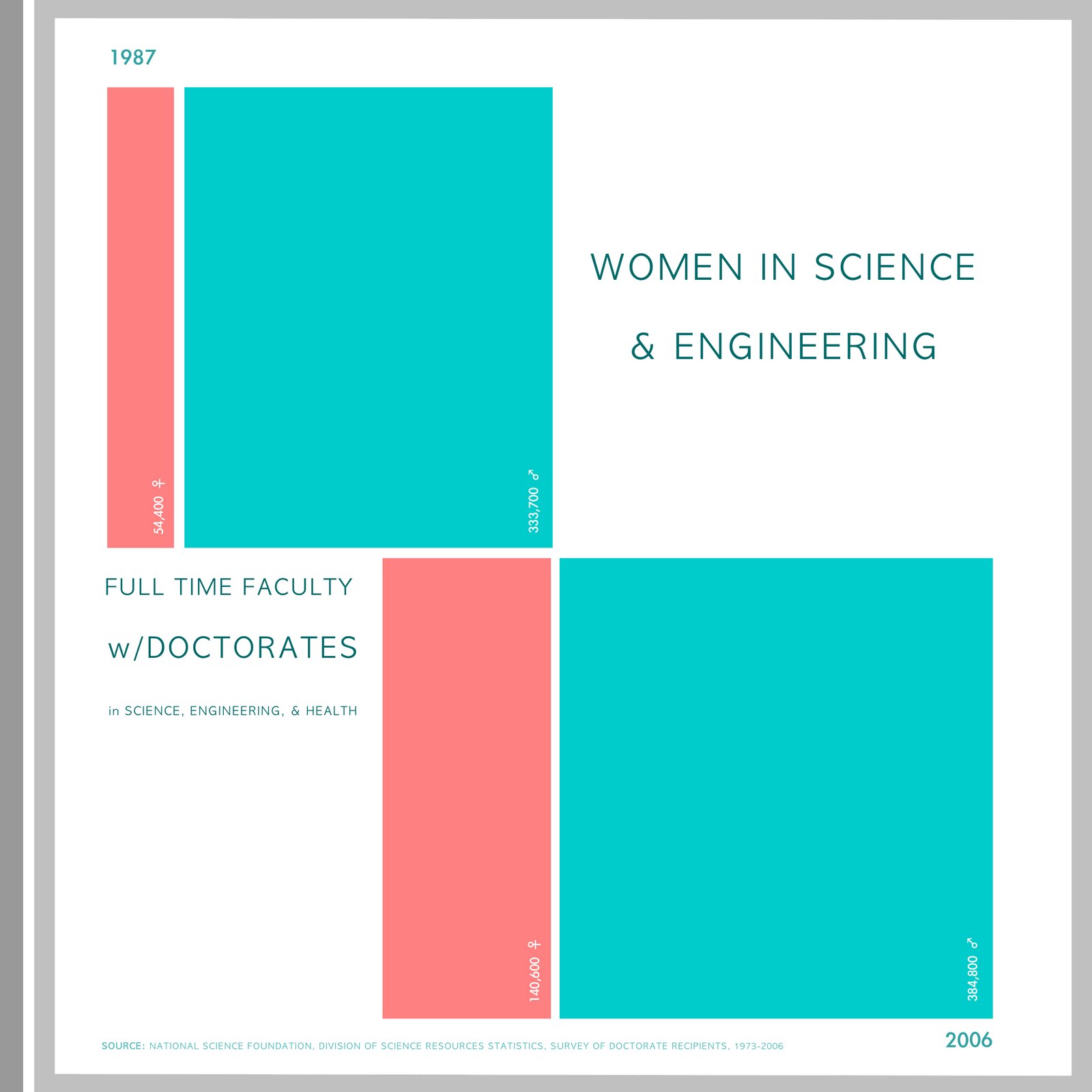 1987

54,400 ♀

333,700 ♂

WOMEN IN SCIENCE

& ENGINEERING

FULL TIME FACULTY

w/DOCTORATES

in SCIENCE, ENGINEERING, & HEALTH

140,600 ♀

384,800 ♂

SOURCE: NATIONAL SCIENCE FOUNDATION, DIVISION OF SCIENCE RESOURCES STATISTICS, SURVEY OF DOCTORATE RECIPIENTS, 1973-2006

2006