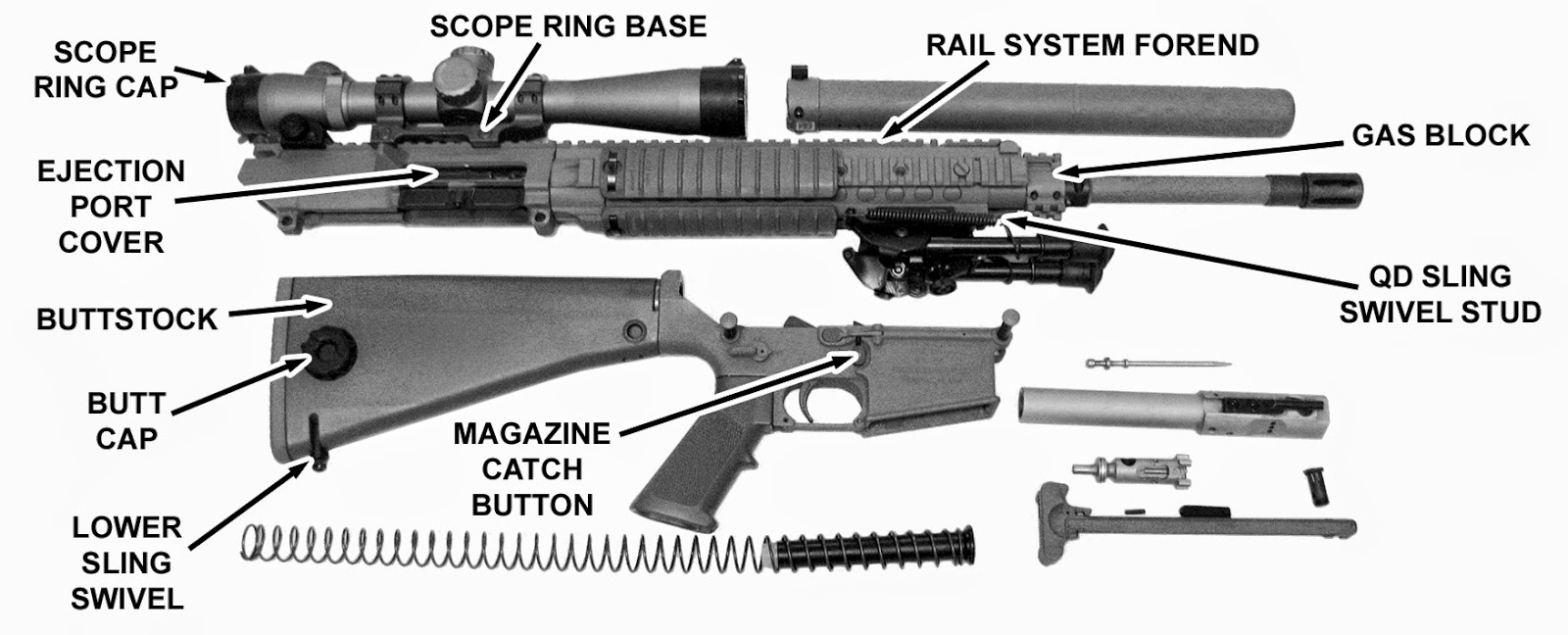 SCOPE RING CAP

SCOPE RING BASE

RAIL SYSTEM FOREND

GAS BLOCK

EJECTION PORT COVER

QD SLING SWIVEL STUD

BUTTSTOCK

BUTT CAP

MAGAZINE CATCH BUTTON

LOWER SLING SWIVEL