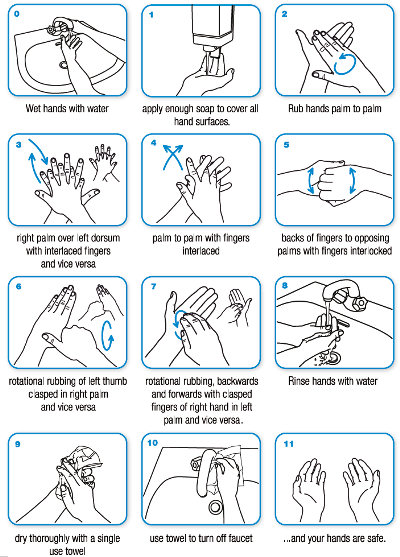 0

Wet hands with water

1

apply enough soap to cover all hand surfaces.

2

Rub hands palm to palm

3

right palm over left dorsum with interlaced fingers and vice versa

4

palm to palm with fingers interlaced

5

backs of fingers to opposing palms with fingers interlocked

6

rotational rubbing of left thumb clasped in right palm and vice versa

7

rotational rubbing, backwards and forwards with clasped fingers of right hand in left palm and vice versa.

8

Rinse hands with water

9

dry thoroughly with a single use towel

10

use towel to turn off faucet

11

...and your hands are safe.