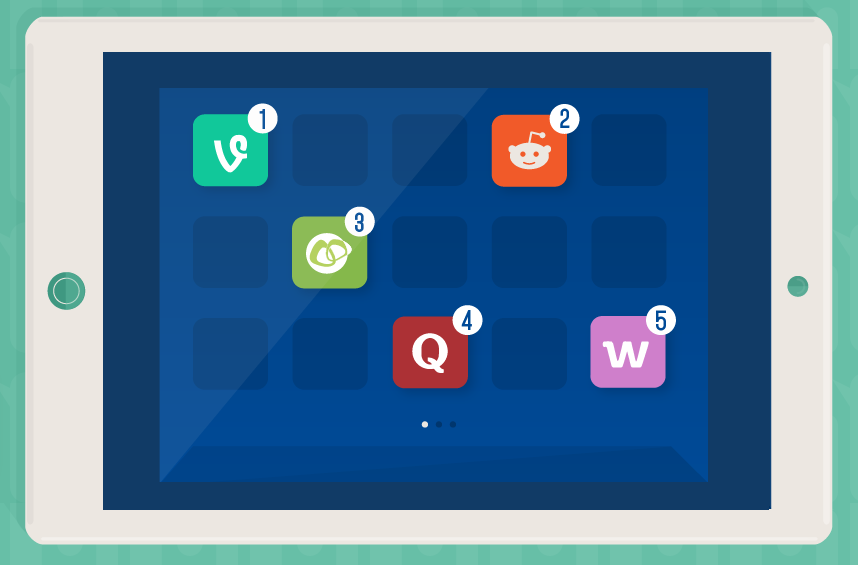 1
2
3
Q
4
w
5