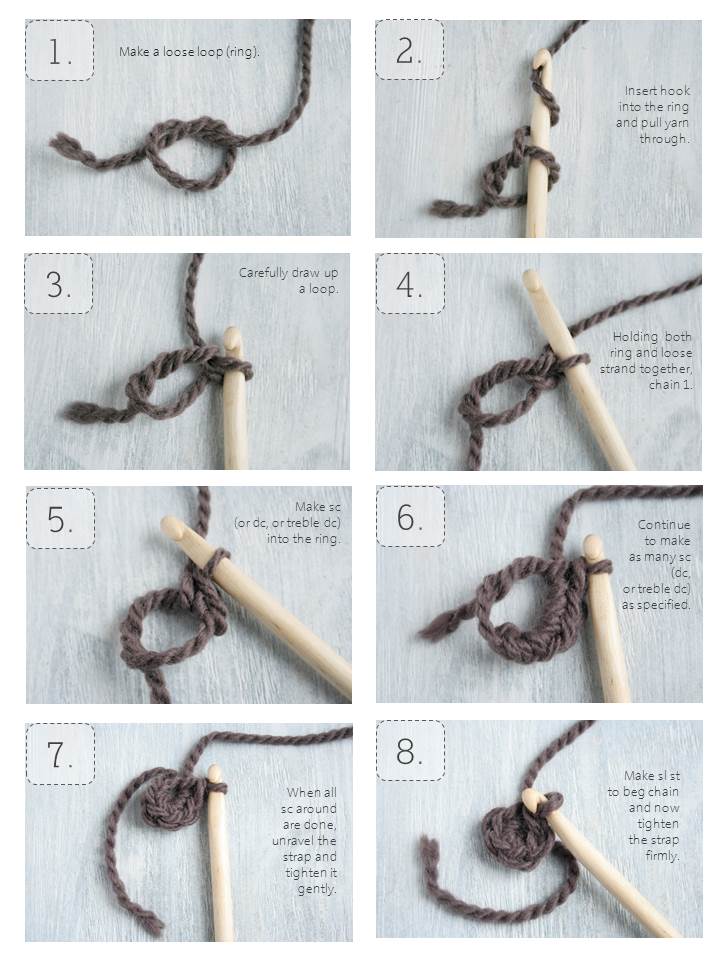 1.

Make a loose loop (ring).

2.

Insert hook into the ring and pull yarn through.

3.

Carefully draw up a loop.

4.

Holding both ring and loose strand together, chain 1.

5.

Make sc (or dc, or treble dc) into the ring.

6.

Continue to make as many sc (dc, or treble dc) as specified.

7.

When all sc around are done, unravel the strap and tighten it gently.

8.

Make sl st to beg chain and now tighten the strap firmly.