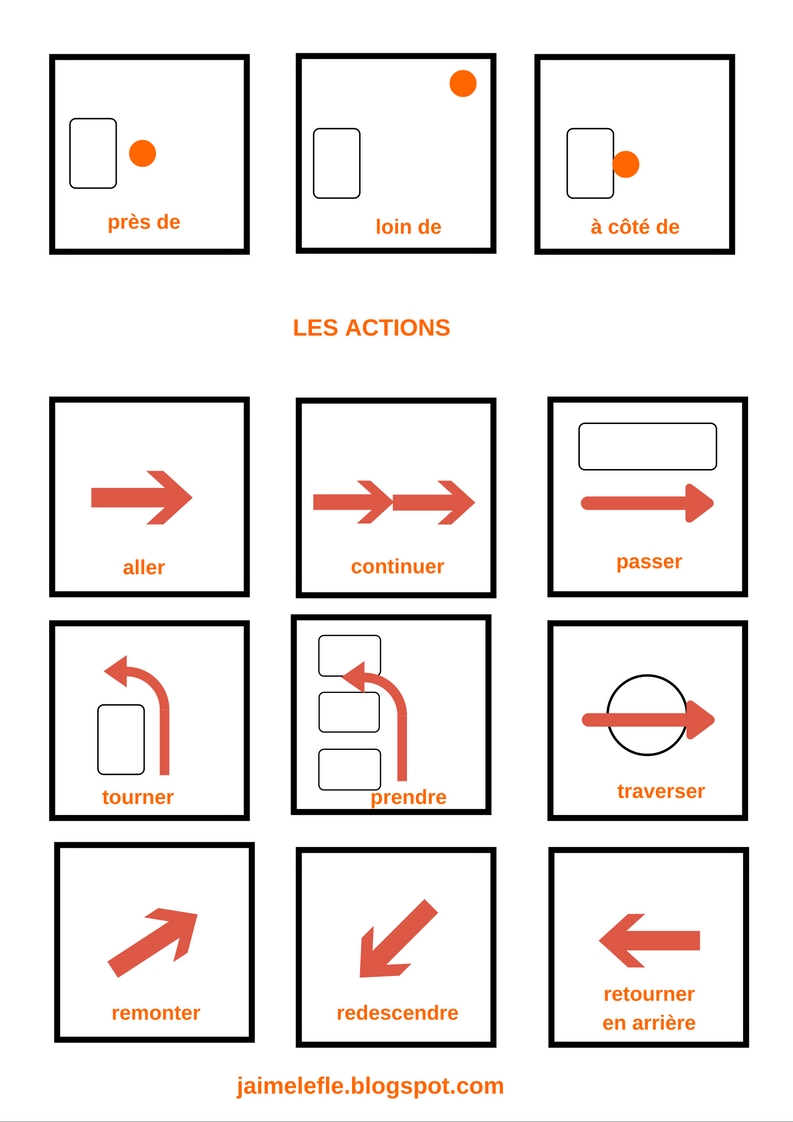 près de

loin de

à côté de

LES ACTIONS

aller

continuer

passer

tourner

prendre

traverser

remonter

redescendre

retourner
en arrière

jaimelefle.blogspot.com