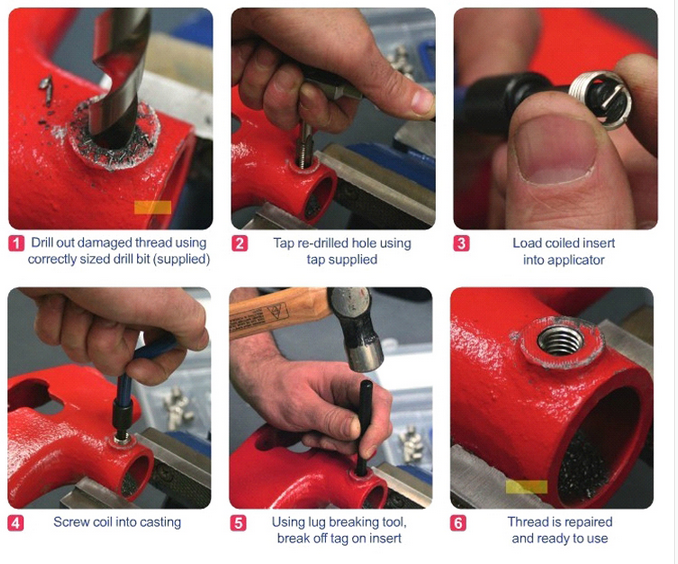 1 Drill out damaged thread using correctly sized drill bit (supplied)

2 Tap re-drilled hole using tap supplied

3 Load coiled insert into applicator

4 Screw coil into casting

5 Using lug breaking tool, break off tag on insert

6 Thread is repaired and ready to use