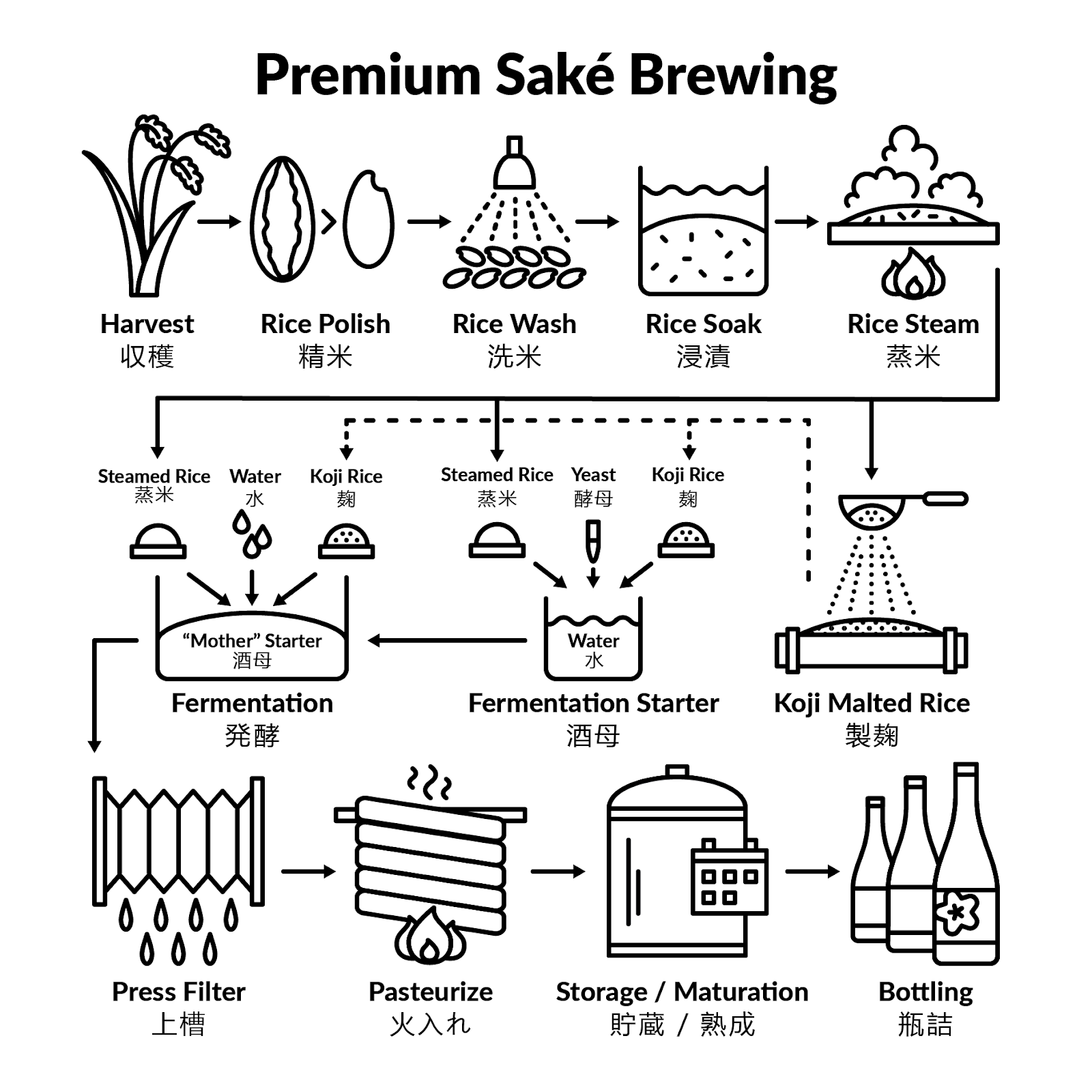 Premium Saké Brewing

Harvest
収穫

Rice Polish
精米

Rice Wash
洗米

Rice Soak
浸漬

Rice Steam
蒸米

Steamed Rice
蒸米

Water
水

Koji Rice
麹

Steamed Rice
蒸米

Yeast
酵母

Koji Rice
麹

"Mother" Starter
酒母

Water
水

Fermentation
発酵

Fermentation Starter
酒母

Koji Malted Rice
製麹

Press Filter
上槽

Pasteurize
火入れ

Storage / Maturation
貯蔵 / 熟成

Bottling
瓶詰