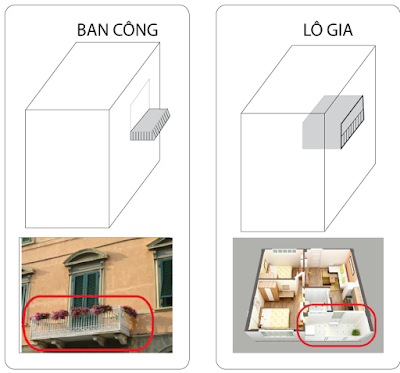 BAN CÔNG

LÔ GIA