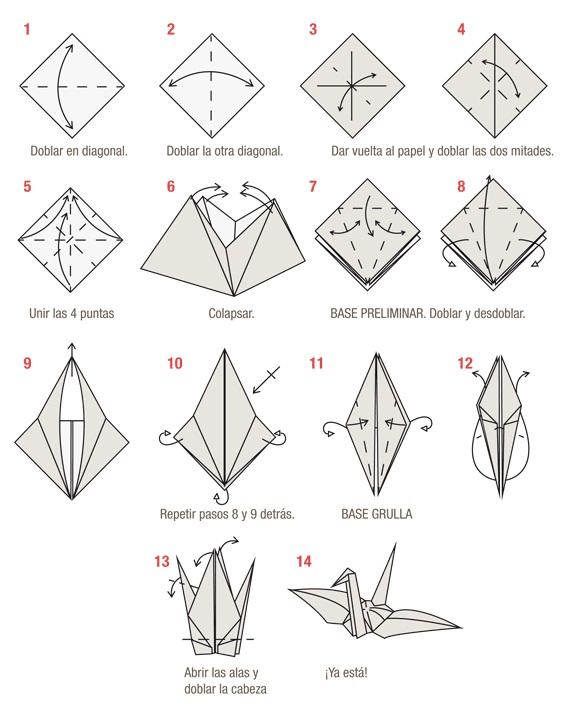 1

Doblar en diagonal.

2

Doblar la otra diagonal.

3

4

Dar vuelta al papel y doblar las dos mitades.

5

Unir las 4 puntas

6

Colapsar.

7

8

BASE PRELIMINAR. Doblar y desdoblar.

9

10

Repetir pasos 8 y 9 detrás.

11

BASE GRULLA

12

13

Abrir las alas y doblar la cabeza

14

¡Ya está!