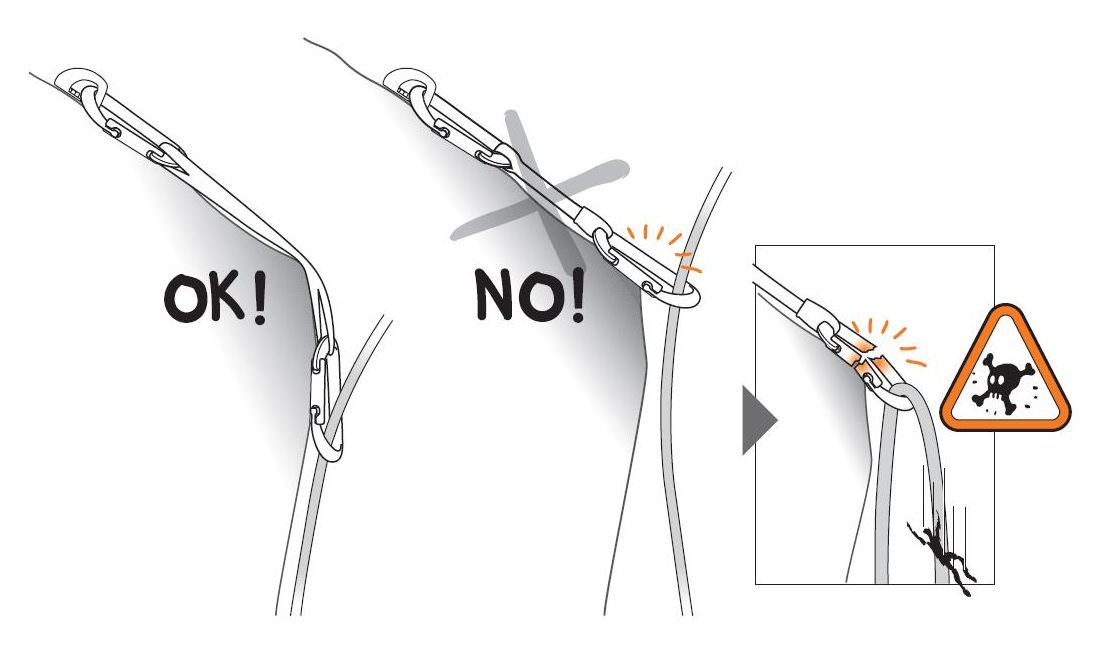 OK!

NO!