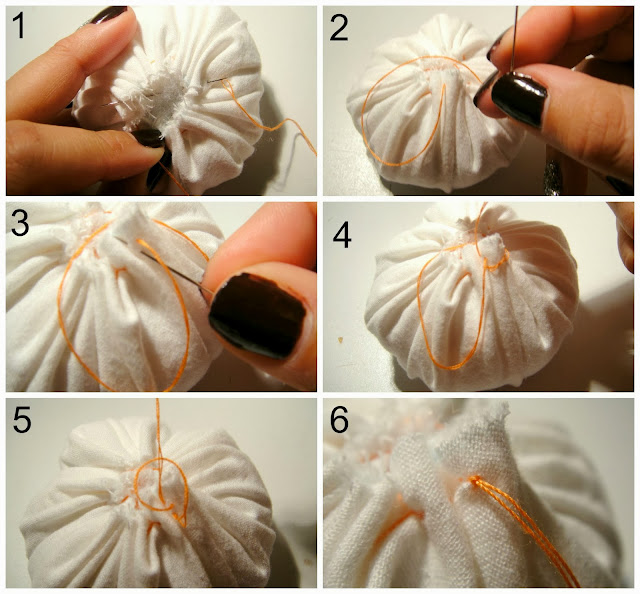 1
2
3
4
5
6