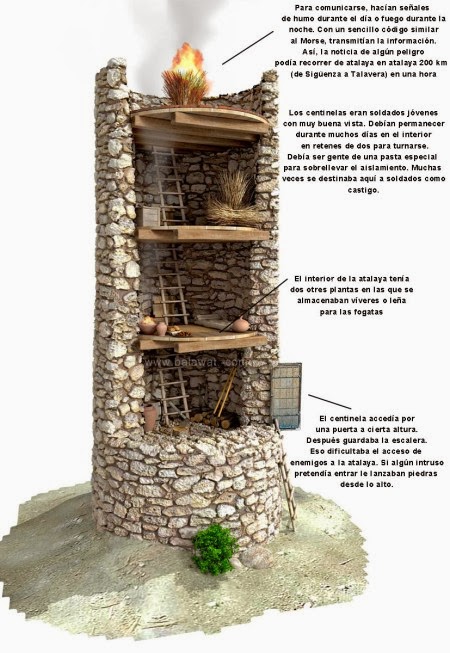 Para comunicarse, hacían señales de humo durante el día o fuego durante la noche. Con un sencillo código similar al Morse, transmitían la información. Así, la noticia de algún peligro podía recorrer de atalaya en atalaya 200 km (de Sigüenza a Talavera) en una hora

Los centinelas eran soldados jóvenes con muy buena vista. Debían permanecer durante muchos días en el interior en retenes de dos para turnarse. Debía ser gente de una pasta especial para sobrellevar el aislamiento. Muchas veces se destinaba aquí a soldados como castigo.

El interior de la atalaya tenía dos otres plantas en las que se almacenaban víveres o leña para las fogatas

www.balawat.com

El centinela accedía por una puerta a cierta altura. Después guardaba la escalera. Eso dificultaba el acceso de enemigos a la atalaya. Si algún intruso pretendía entrar le lanzaban piedras desde lo alto.