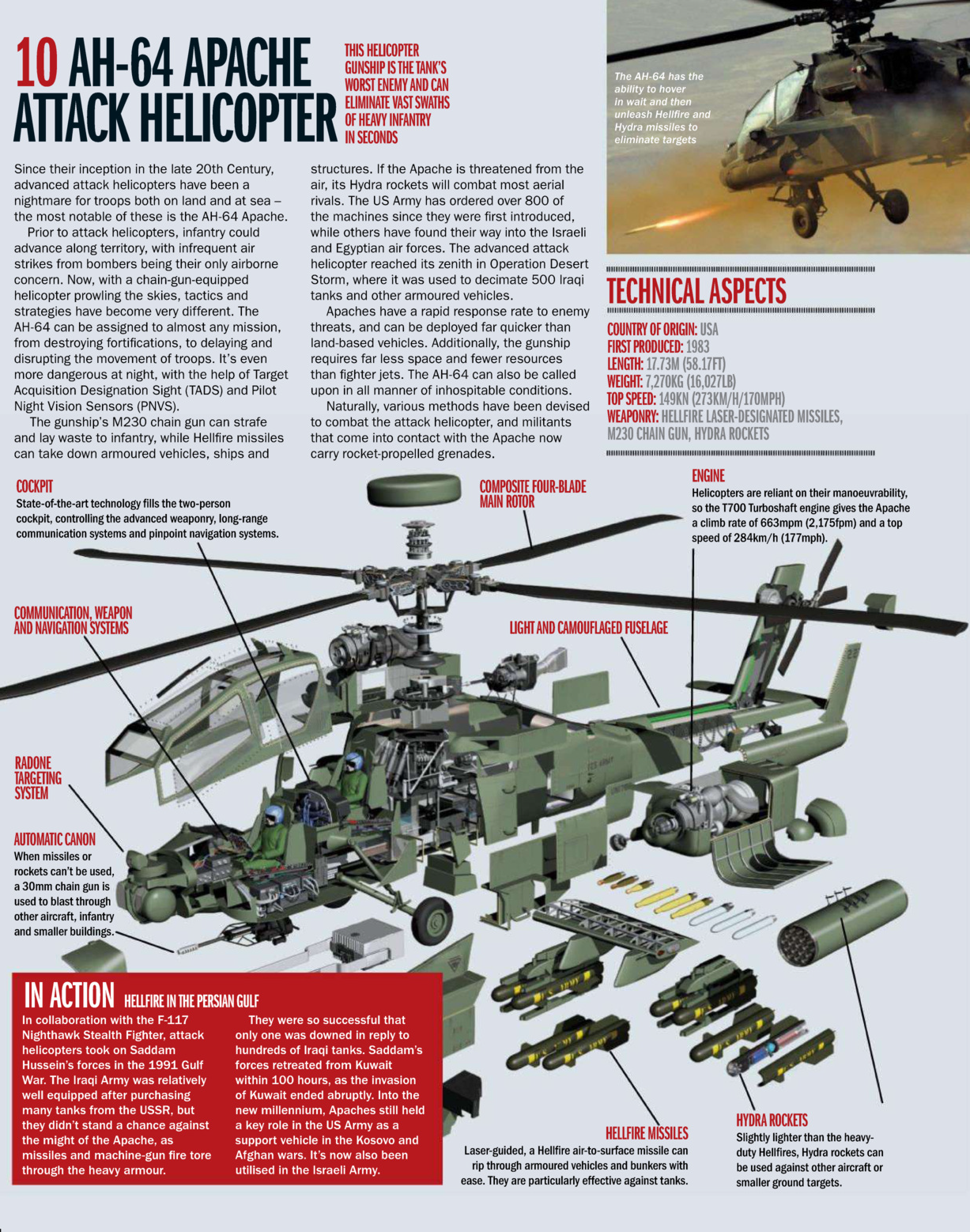 10 AH-64 APACHE ATTACK HELICOPTER

THIS HELICOPTER GUNSHIP IS THE TANK'S WORST ENEMY AND CAN ELIMINATE VAST SWATHS OF HEAVY INFANTRY IN SECONDS

The AH-64 has the ability to hover in wait and then unleash Hellfire and Hydra missiles to eliminate targets

Since their inception in the late 20th Century, advanced attack helicopters have been a nightmare for troops both on land and at sea – the most notable of these is the AH-64 Apache.

Prior to attack helicopters, infantry could advance along territory, with infrequent air strikes from bombers being their only airborne concern. Now, with a chain-gun-equipped helicopter prowling the skies, tactics and strategies have become very different. The AH-64 can be assigned to almost any mission, from destroying fortifications, to delaying and disrupting the movement of troops. It's even more dangerous at night, with the help of Target Acquisition Designation Sight (TADS) and Pilot Night Vision Sensors (PNVS).

The gunship's M230 chain gun can strafe and lay waste to infantry, while Hellfire missiles can take down armoured vehicles, ships and structures. If the Apache is threatened from the air, its Hydra rockets will combat most aerial rivals. The US Army has ordered over 800 of the machines since they were first introduced, while others have found their way into the Israeli and Egyptian air forces. The advanced attack helicopter reached its zenith in Operation Desert Storm, where it was used to decimate 500 Iraqi tanks and other armoured vehicles.

Apaches have a rapid response rate to enemy threats, and can be deployed far quicker than land-based vehicles. Additionally, the gunship requires far less space and fewer resources than fighter jets. The AH-64 can also be called upon in all manner of inhospitable conditions.

Naturally, various methods have been devised to combat the attack helicopter, and militants that come into contact with the Apache now carry rocket-propelled grenades.

TECHNICAL ASPECTS

COUNTRY OF ORIGIN: USA
FIRST PRODUCED: 1983
LENGTH: 17.73M (58.17FT)
WEIGHT: 7,270KG (16,027LB)
TOP SPEED: 149KN (273KM/H/170MPH)
WEAPONRY: HELLFIRE LASER-DESIGNATED MISSILES, M230 CHAIN GUN, HYDRA ROCKETS

COCKPIT
State-of-the-art technology fills the two-person cockpit, controlling the advanced weaponry, long-range communication systems and pinpoint navigation systems.

COMPOSITE FOUR-BLADE MAIN ROTOR

ENGINE
Helicopters are reliant on their manoeuvrability, so the T700 Turboshaft engine gives the Apache a climb rate of 663mpm (2,175fpm) and a top speed of 284km/h (177mph).

COMMUNICATION, WEAPON AND NAVIGATION SYSTEMS

LIGHT AND CAMOUFLAGED FUSELAGE

RADONE TARGETING SYSTEM

AUTOMATIC CANON
When missiles or rockets can't be used, a 30mm chain gun is used to blast through other aircraft, infantry and smaller buildings.

IN ACTION HELLFIRE IN THE PERSIAN GULF
In collaboration with the F-117 Nighthawk Stealth Fighter, attack helicopters took on Saddam Hussein's forces in the 1991 Gulf War. The Iraqi Army was relatively well equipped after purchasing many tanks from the USSR, but they didn't stand a chance against the might of the Apache, as missiles and machine-gun fire tore through the heavy armour.

They were so successful that only one was downed in reply to hundreds of Iraqi tanks. Saddam's forces retreated from Kuwait within 100 hours, as the invasion of Kuwait ended abruptly. Into the new millennium, Apaches still held a key role in the US Army as a support vehicle in the Kosovo and Afghan wars. It's now also been utilised in the Israeli Army.

HELLFIRE MISSILES
Laser-guided, a Hellfire air-to-surface missile can rip through armoured vehicles and bunkers with ease. They are particularly effective against tanks.

HYDRA ROCKETS
Slightly lighter than the heavy-duty Hellfires, Hydra rockets can be used against other aircraft or smaller ground targets.