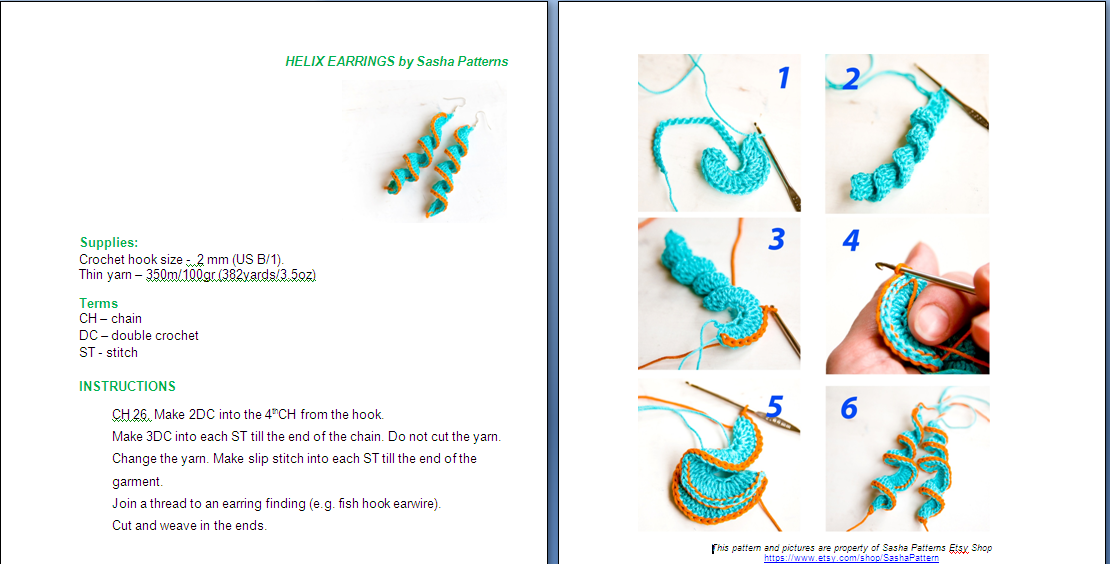 HELIX EARRINGS by Sasha Patterns

Supplies:
Crochet hook size - 2 mm (US B/1).
Thin yarn – 350m/100gr (382yards/3.5oz)

Terms
CH – chain
DC – double crochet
ST - stitch

INSTRUCTIONS

CH 26. Make 2DC into the 4$^{th}$CH from the hook.
Make 3DC into each ST till the end of the chain. Do not cut the yarn.
Change the yarn. Make slip stitch into each ST till the end of the garment.
Join a thread to an earring finding (e.g. fish hook earwire).
Cut and weave in the ends.

1

2

3

4

5

6

This pattern and pictures are property of Sasha Patterns Etsy Shop
https://www.etsy.com/shop/SashaPattern